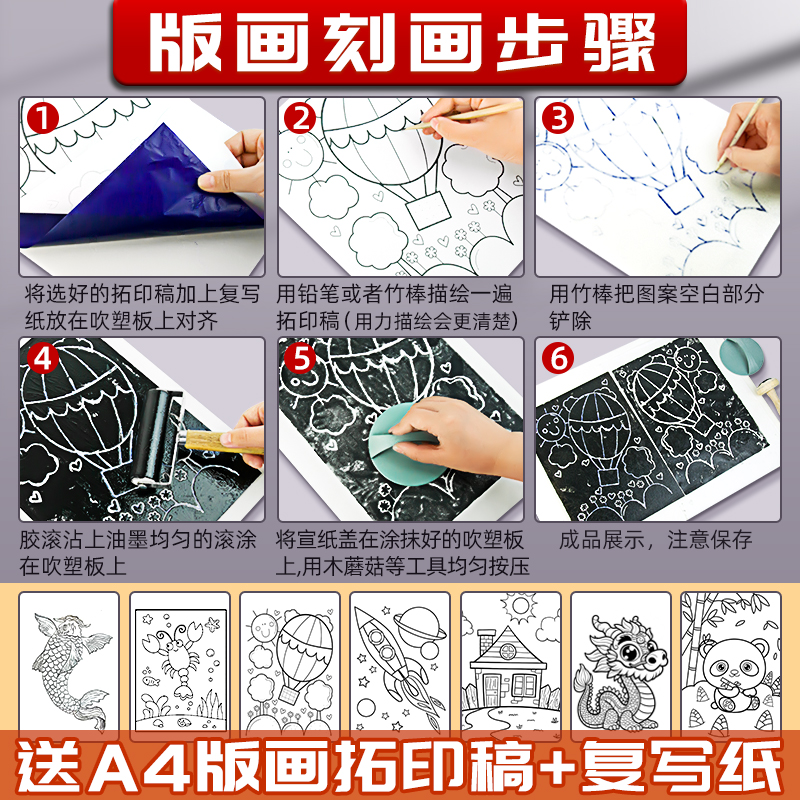 版画刻画步骤

1
将选好的拓印稿加上复写纸放在吹塑板上对齐

2
用铅笔或者竹棒描绘一遍拓印稿（用力描绘会更清楚）

3
用竹棒把图案空白部分铲除

4
胶滚沾上油墨均匀的滚涂在吹塑板上

5
将宣纸盖在涂抹好的吹塑板上,用木蘑菇等工具均匀按压

6
成品展示，注意保存

送A4版画拓印稿+复写纸