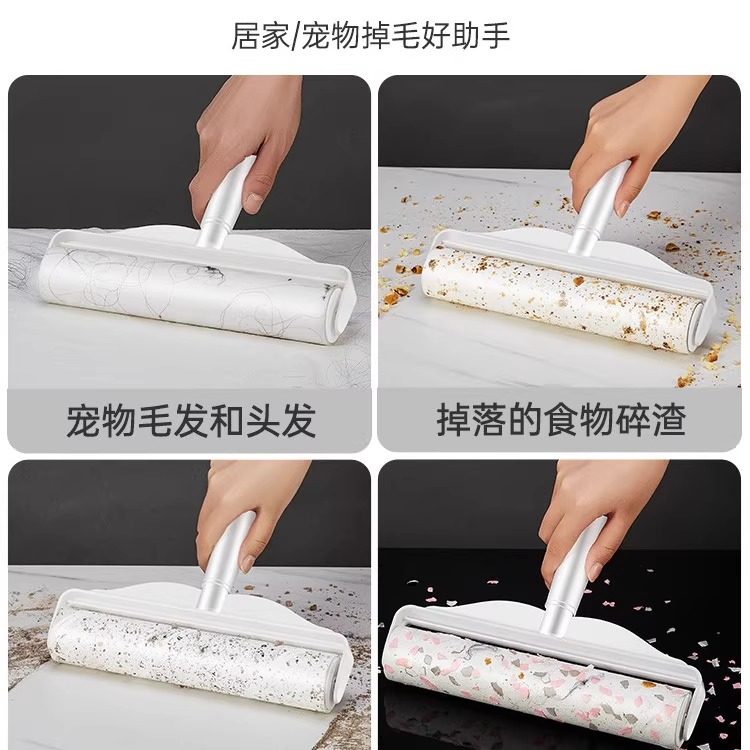 居家/宠物掉毛好助手

宠物毛发和头发

掉落的食物碎渣