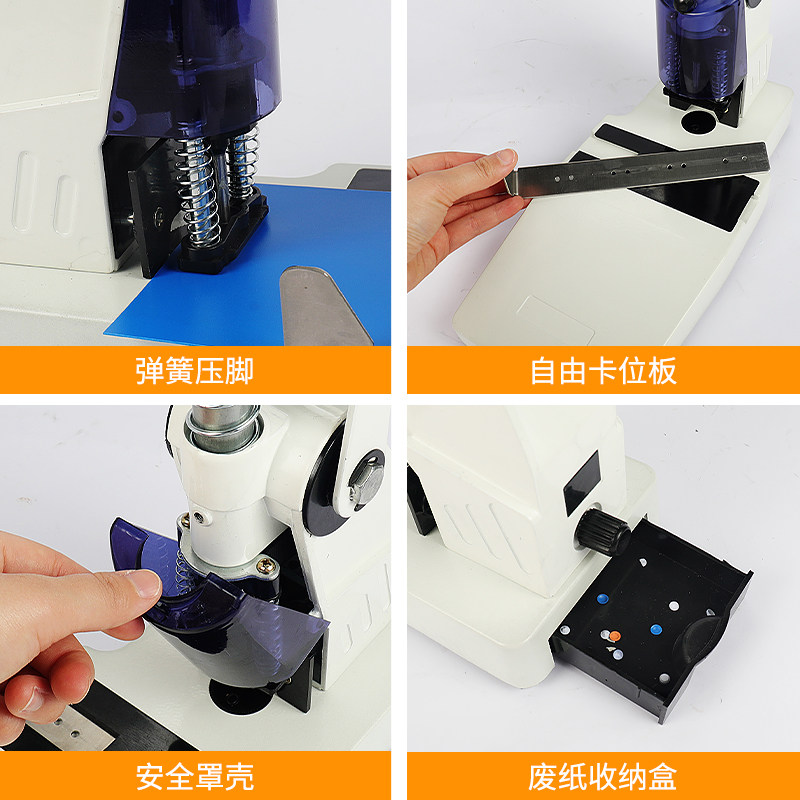 弹簧压脚

自由卡位板

安全罩壳

废纸收纳盒