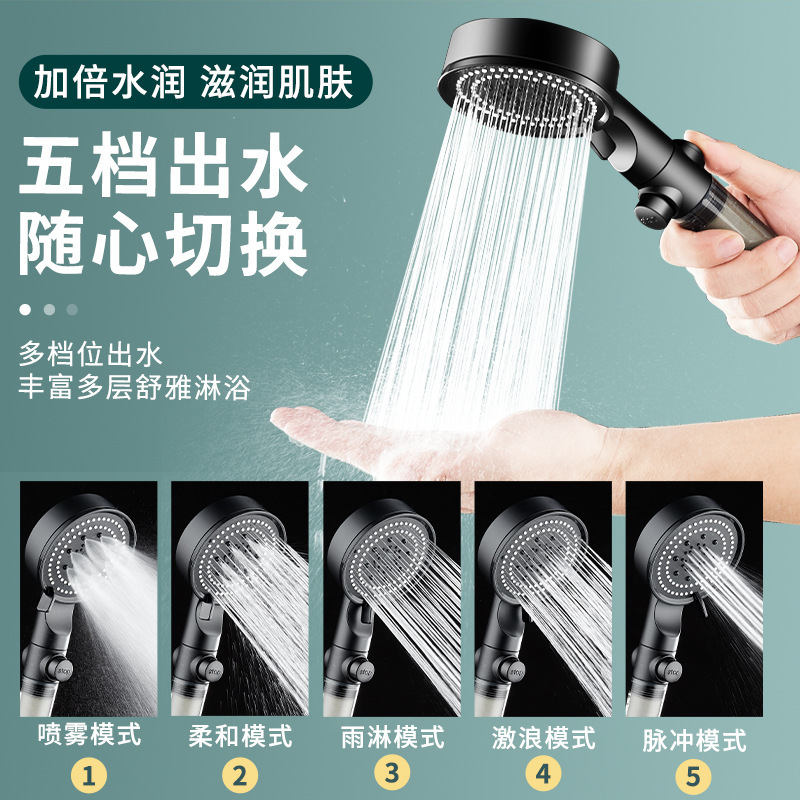 加倍水润 滋润肌肤

五档出水
随心切换

多档位出水
丰富多层舒雅淋浴

喷雾模式
1

柔和模式
2

雨淋模式
3

激浪模式
4

脉冲模式
5