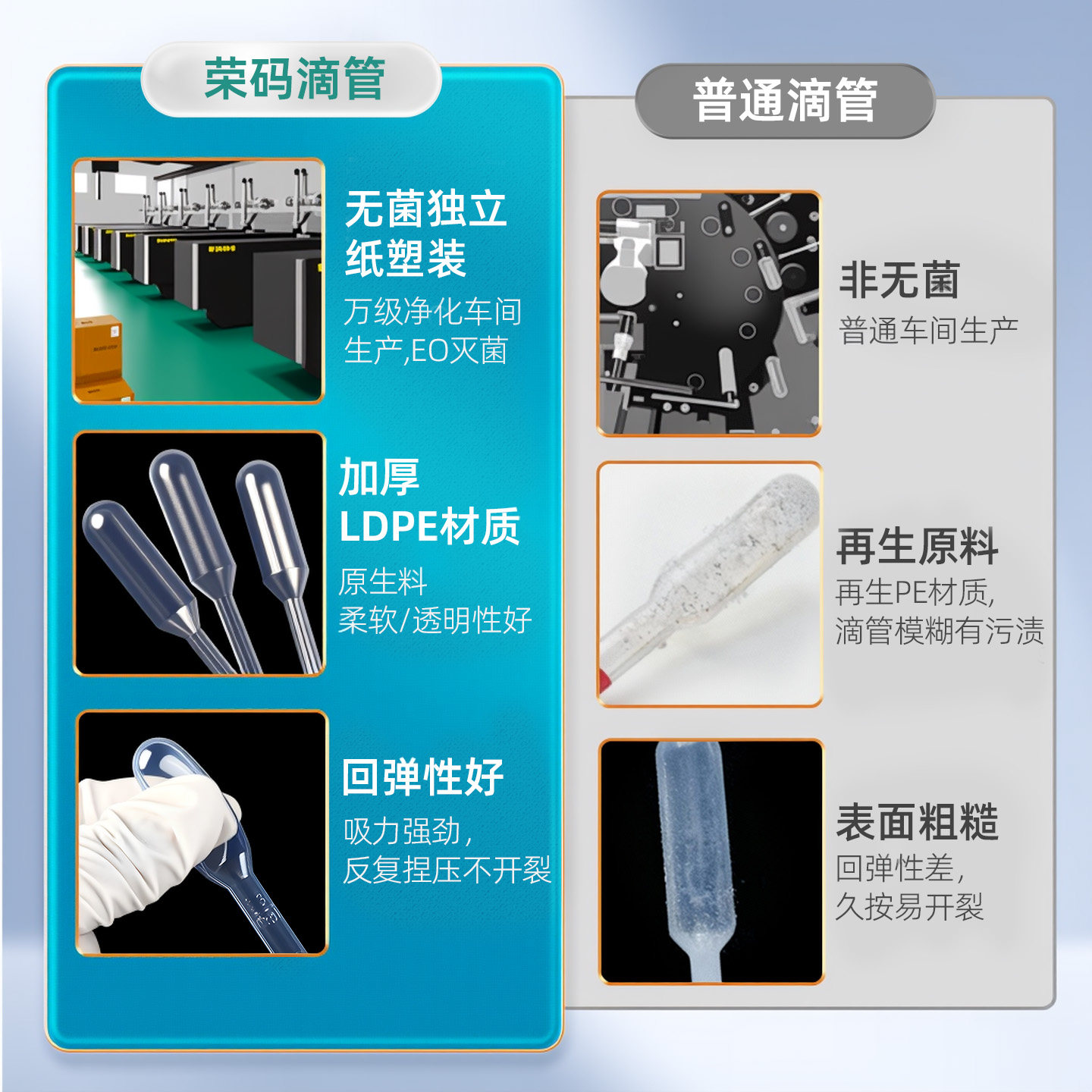 荣码滴管

无菌独立纸塑装

万级净化车间生产,EO灭菌

加厚LDPE材质

原生料
柔软/透明性好

回弹性好

吸力强劲，
反复捏压不开裂

普通滴管

非无菌

普通车间生产

再生原料

再生PE材质，
滴管模糊有污渍

表面粗糙

回弹性差，
久按易开裂