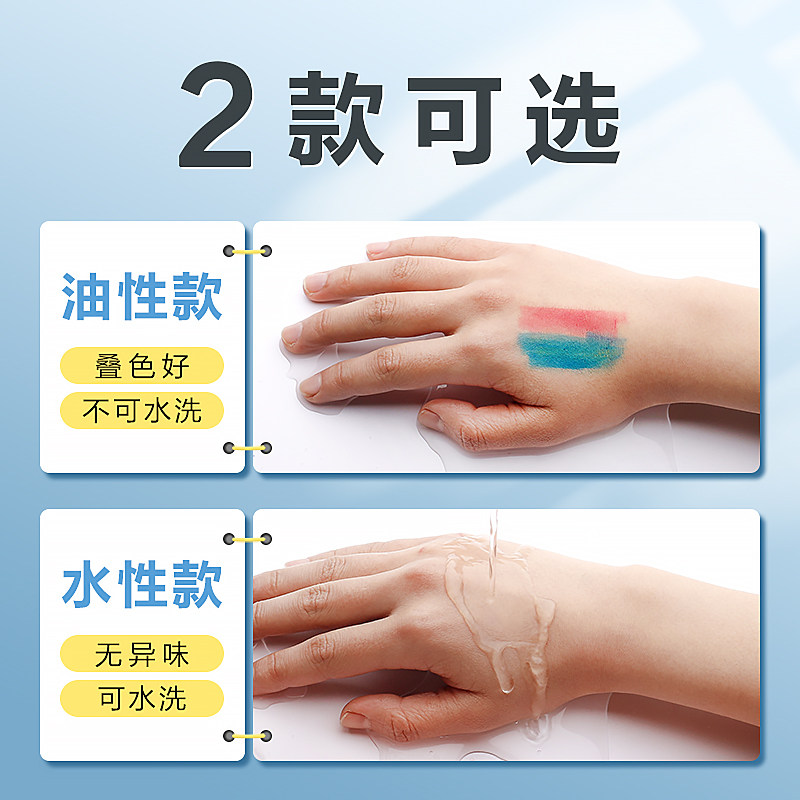 2款可选

油性款

叠色好

不可水洗

水性款

无异味

可水洗