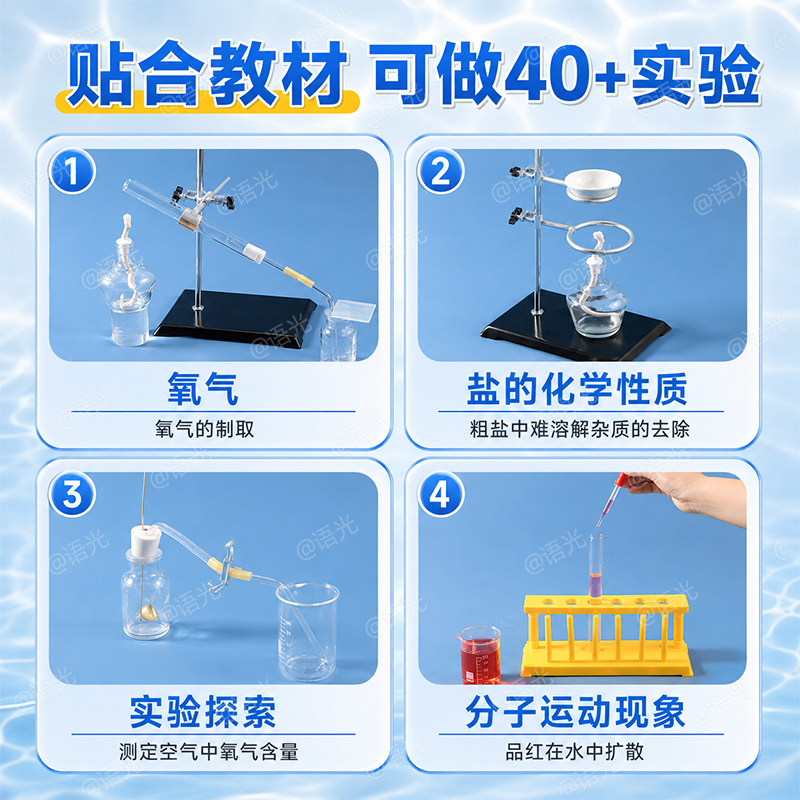 贴合教材 可做40+实验

1

氧气

氧气的制取

2

盐的化学性质

粗盐中难溶解杂质的去除

3

实验探索

测定空气中氧气含量

4

分子运动现象

品红在水中扩散

@语光