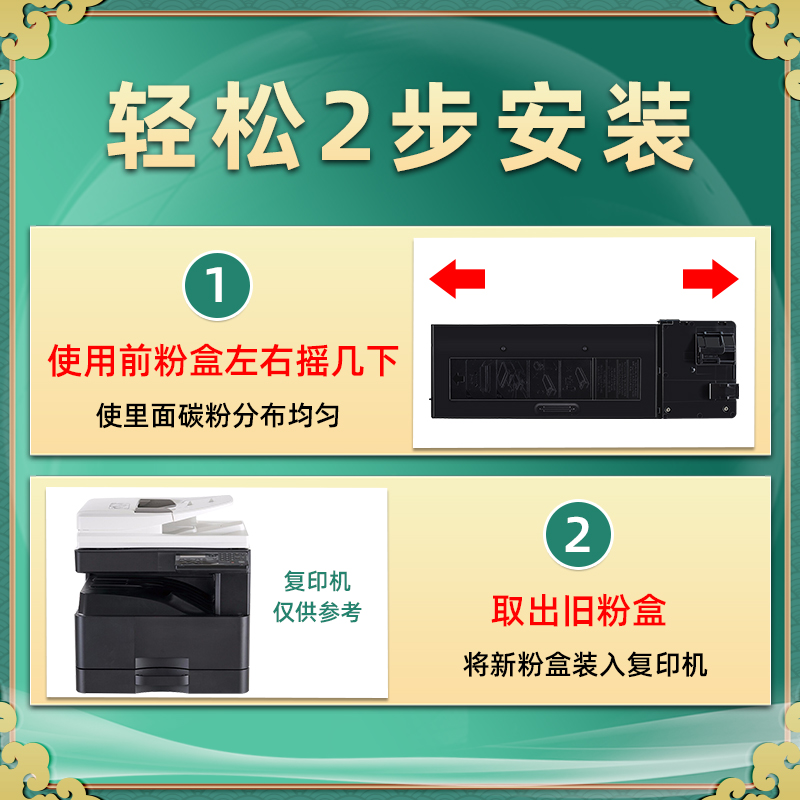 轻松2步安装

1

使用前粉盒左右摇几下

使里面碳粉分布均匀

复印机
仅供参考

2

取出旧粉盒

将新粉盒装入复印机