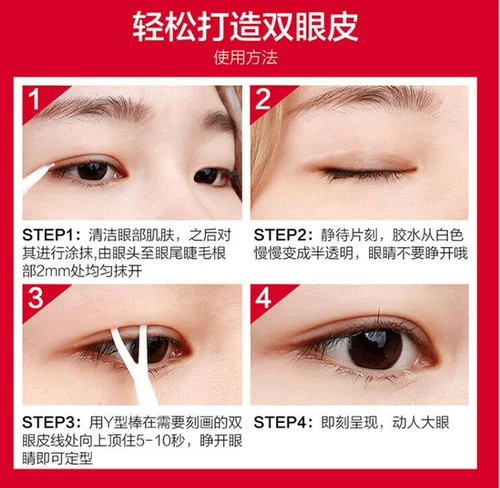 轻松打造双眼皮
使用方法

1

STEP1：清洁眼部肌肤，之后对其进行涂抹，由眼头至眼尾睫毛根部2mm处均匀抹开

2

STEP2：静待片刻，胶水从白色慢慢变成半透明，眼睛不要睁开哦

3

STEP3：用Y型棒在需要刻画的双眼皮线处向上顶住5-10秒，睁开眼睛即可定型

4

STEP4：即刻呈现，动人大眼