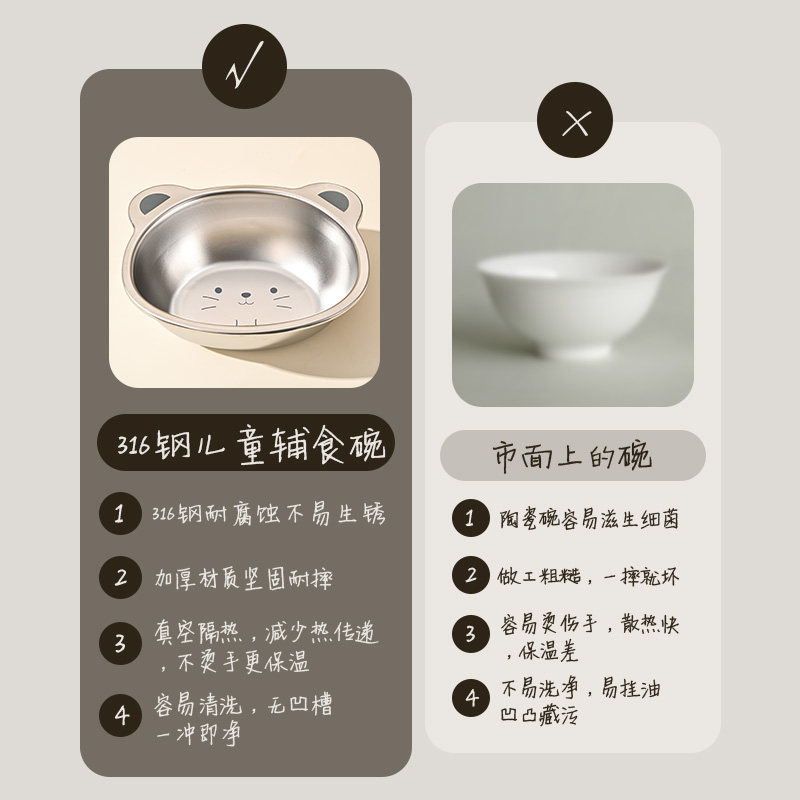 √

316钢儿童辅食碗

1 316钢耐腐蚀不易生锈

2 加厚材质坚固耐摔

3 真空隔热，减少热传递，不烫手更保温

4 容易清洗，无凹槽一冲即净

×

市面上的碗

1 陶瓷碗容易滋生细菌

2 做工粗糙，一摔就坏

3 容易烫伤手，散热快，保温差

4 不易洗净，易挂油凹凸藏污