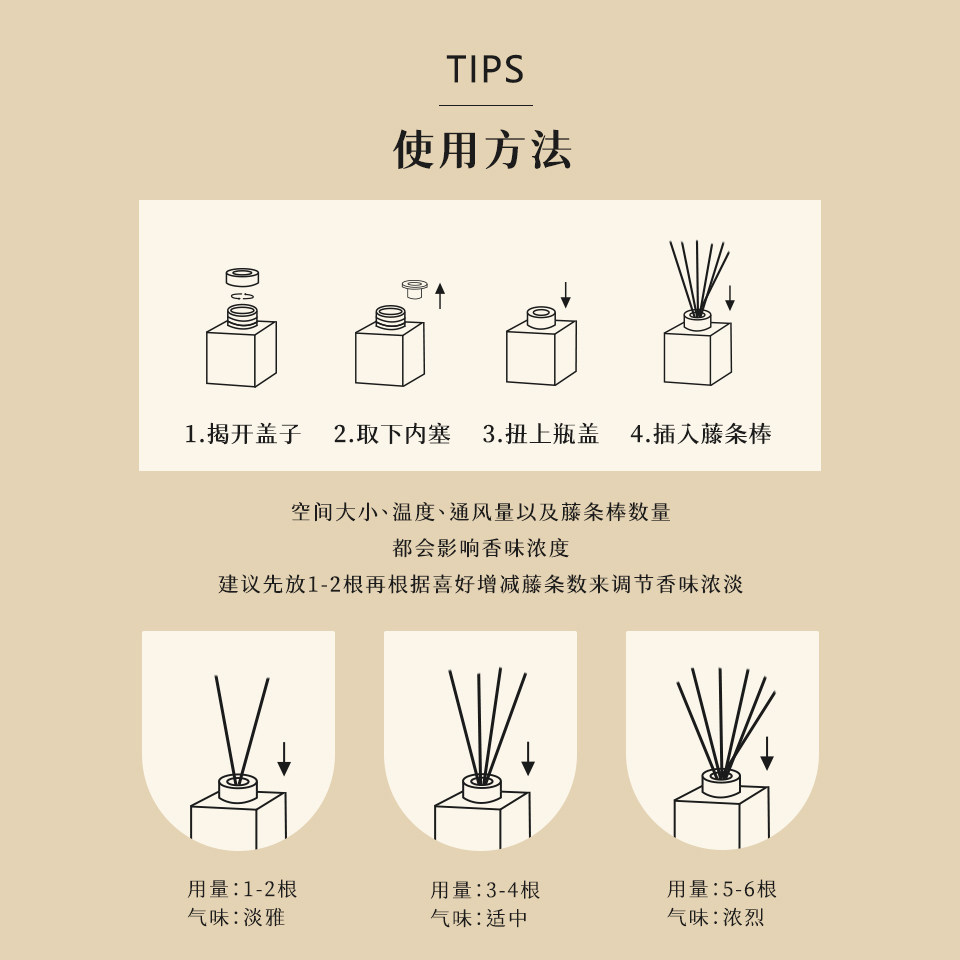 TIPS

使用方法

1.揭开盖子 2.取下内塞 3.扭上瓶盖 4.插入藤条棒

空间大小、温度、通风量以及藤条棒数量
都会影响香味浓度
建议先放1-2根再根据喜好增减藤条数来调节香味浓淡

用量：1-2根
气味：淡雅

用量：3-4根
气味：适中

用量：5-6根
气味：浓烈