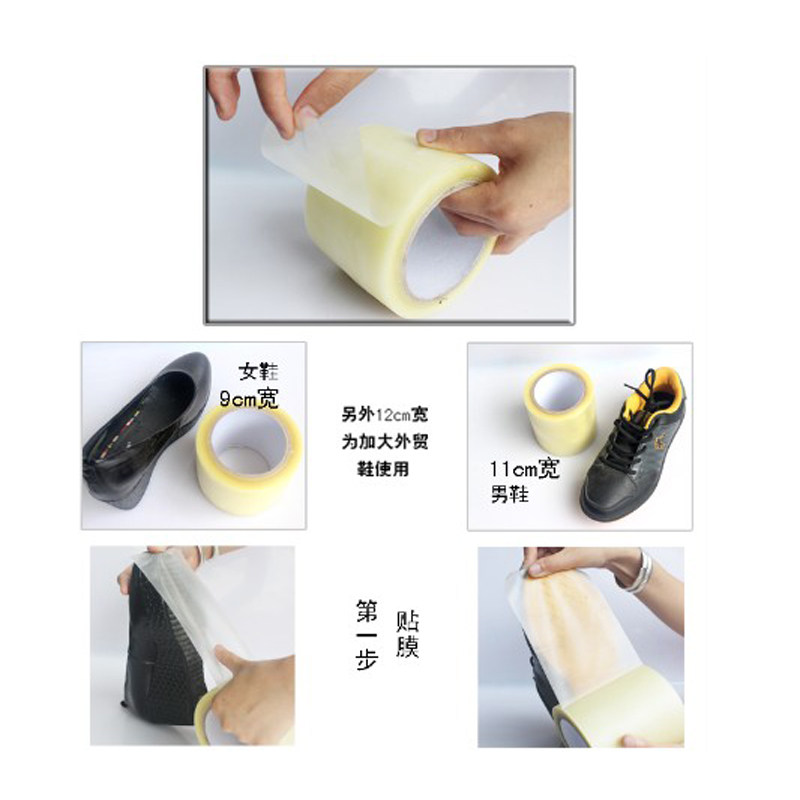 女鞋
9cm宽

另外12cm宽
为加大外贸
鞋使用

11cm宽
男鞋

第一步

贴膜