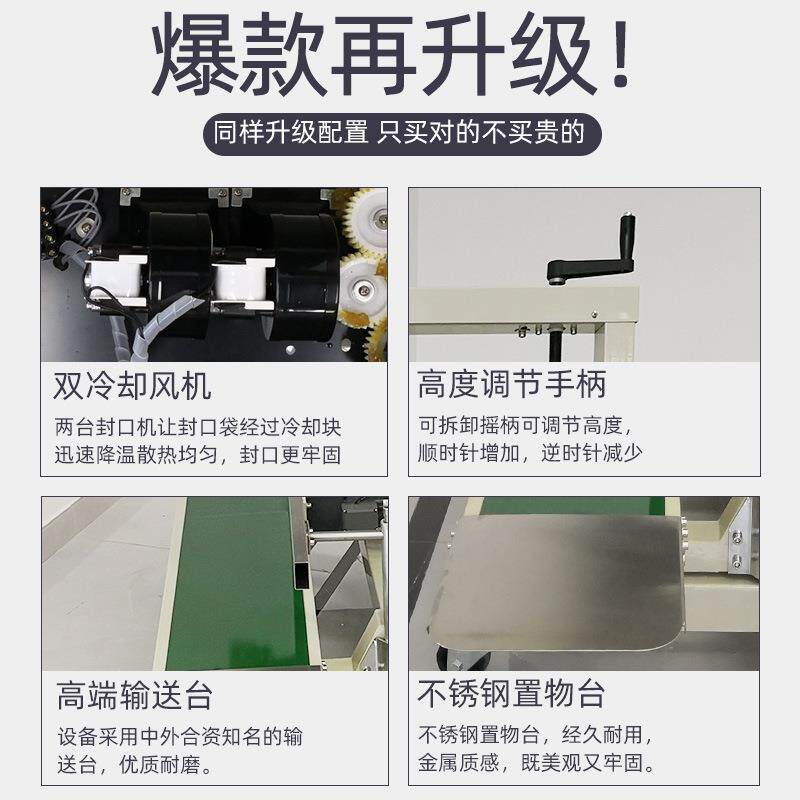 爆款再升级！

同样升级配置 只买对的不买贵的

双冷却风机

两台封口机让封口袋经过冷却块迅速降温散热均匀，封口更牢固

高度调节手柄

可拆卸摇柄可调节高度，顺时针增加，逆时针减少

高端输送台

设备采用中外合资知名的输送台，优质耐磨。

不锈钢置物台

不锈钢置物台，经久耐用，金属质感，既美观又牢固。