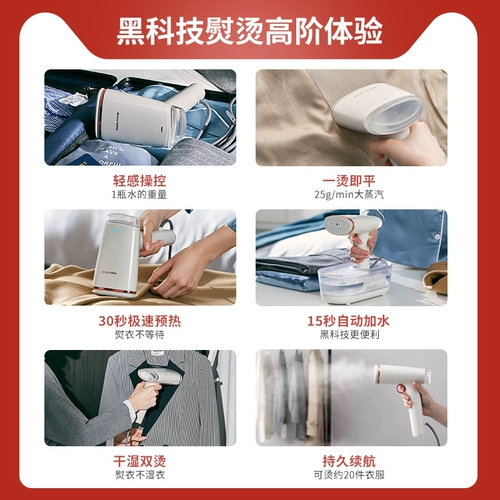 黑科技熨烫高阶体验

轻感操控
1瓶水的重量

一烫即平
25g/min大蒸汽

30秒极速预热
熨衣不等待

15秒自动加水
黑科技更便利

干湿双烫
熨衣不湿衣

持久续航
可烫约20件衣服