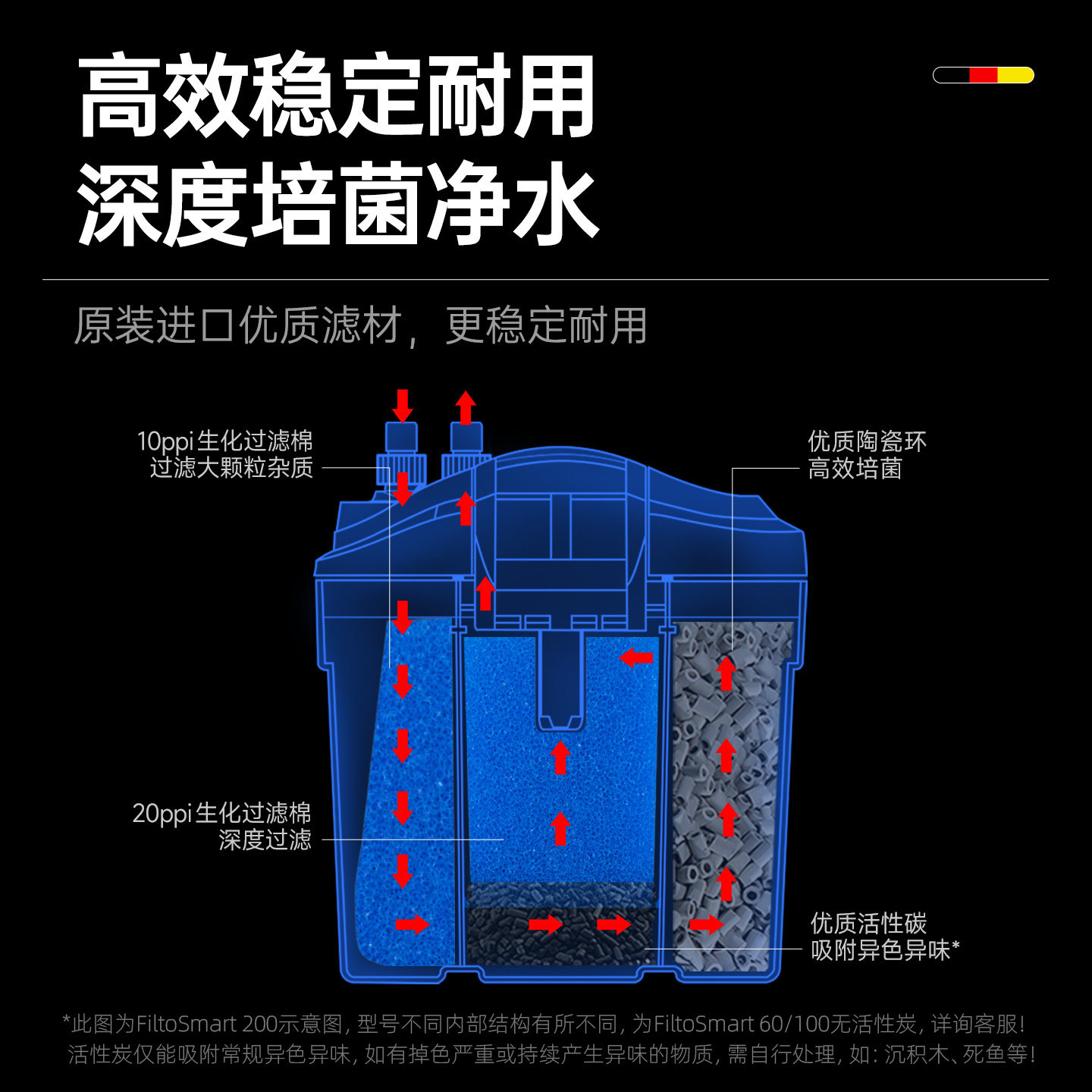 高效稳定耐用
深度培菌净水

原装进口优质滤材，更稳定耐用

10ppi生化过滤棉
过滤大颗粒杂质

优质陶瓷环
高效培菌

20ppi生化过滤棉
深度过滤

优质活性碳
吸附异色异味*

*此图为FiltoSmart 200示意图，型号不同内部结构有所不同，为FiltoSmart 60/100无活性炭，详询客服！
活性炭仅能吸附常规异色异味，如有掉色严重或持续产生异味的物质，需自行处理，如：沉积木、死鱼等！