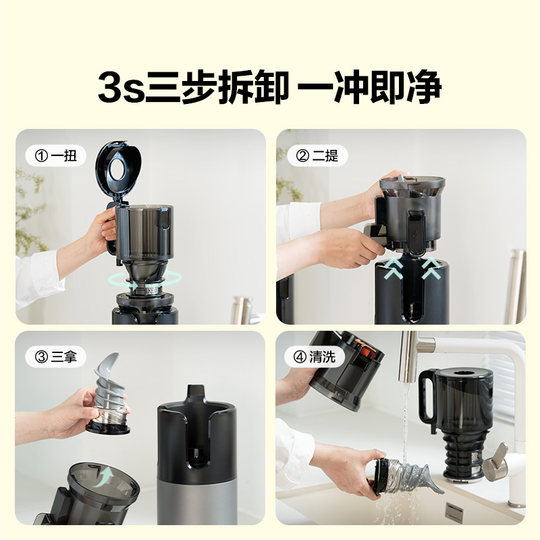 3s三步拆卸 一冲即净

① 一扭

② 二提

③ 三拿

④ 清洗