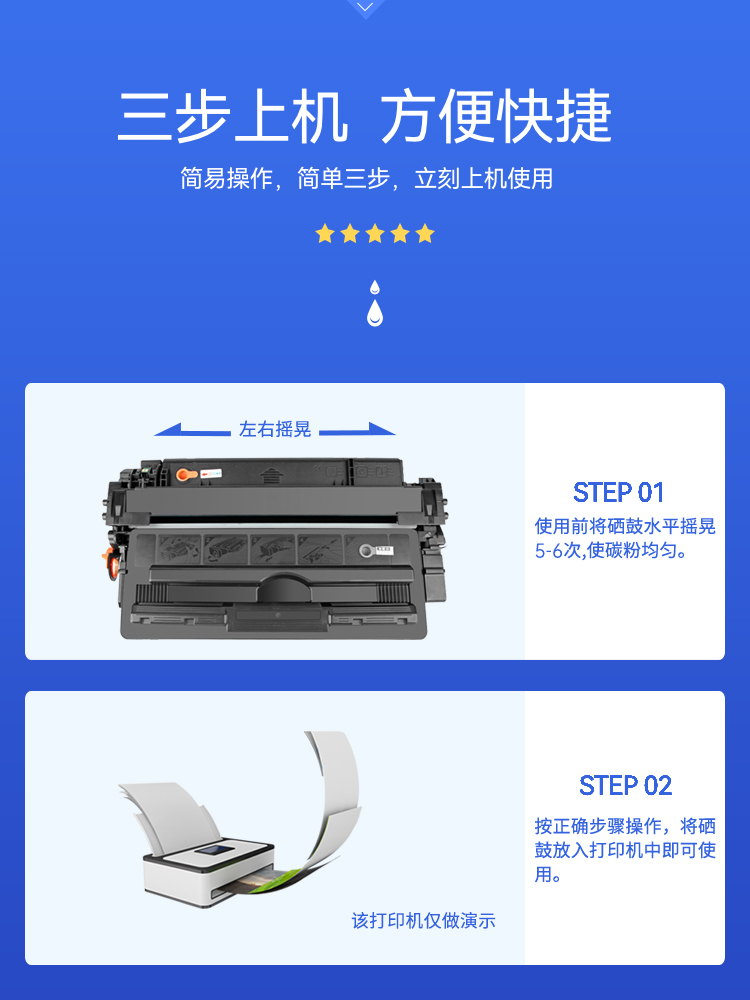 三步上机 方便快捷

简易操作，简单三步，立刻上机使用

左右摇晃

STEP 01

使用前将硒鼓水平摇晃5-6次,使碳粉均匀。

STEP 02

按正确步骤操作，将硒鼓放入打印机中即可使用。

该打印机仅做演示