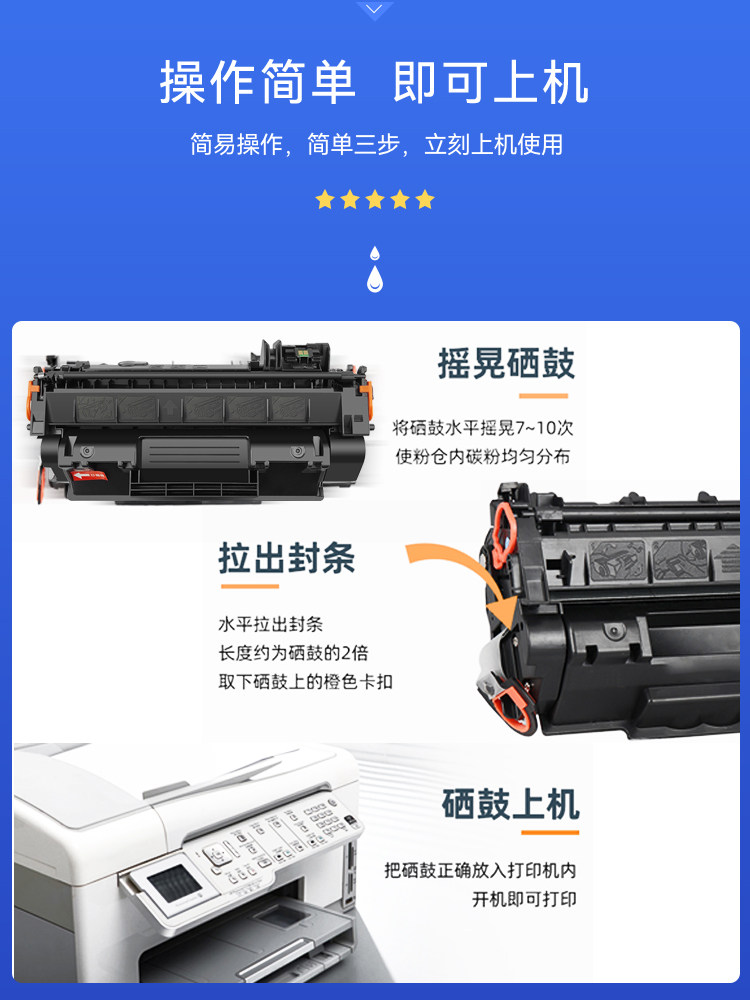 操作简单 即可上机

简易操作，简单三步，立刻上机使用

摇晃硒鼓

将硒鼓水平摇晃7~10次
使粉仓内碳粉均匀分布

拉出封条

水平拉出封条
长度约为硒鼓的2倍
取下硒鼓上的橙色卡扣

硒鼓上机

把硒鼓正确放入打印机内
开机即可打印