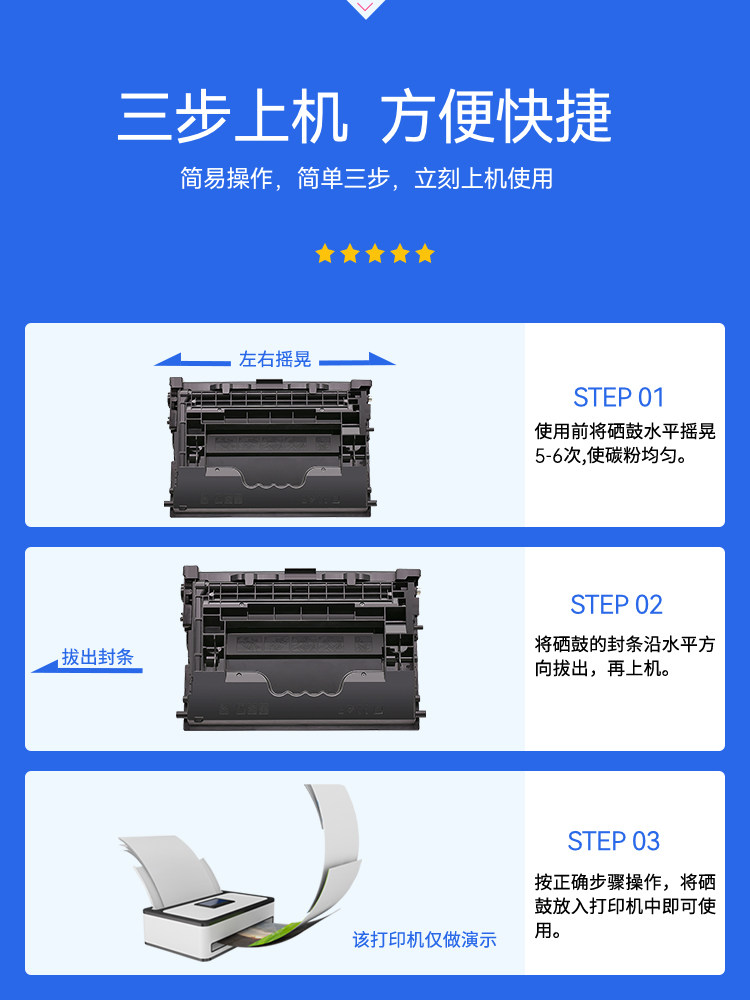 三步上机 方便快捷

简易操作，简单三步，立刻上机使用

左右摇晃

STEP 01

使用前将硒鼓水平摇晃5-6次,使碳粉均匀。

拔出封条

STEP 02

将硒鼓的封条沿水平方向拔出，再上机。

该打印机仅做演示

STEP 03

按正确步骤操作，将硒鼓放入打印机中即可使用。