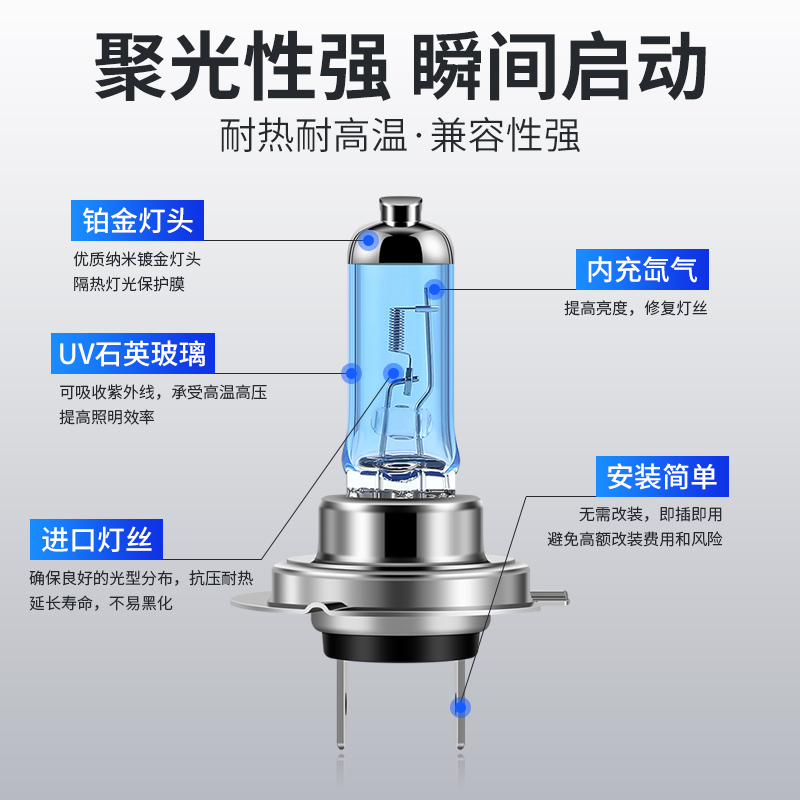 聚光性强 瞬间启动

耐热耐高温·兼容性强

铂金灯头

优质纳米镀金灯头
隔热灯光保护膜

内充氙气

提高亮度，修复灯丝

UV石英玻璃

可吸收紫外线，承受高温高压
提高照明效率

安装简单

无需改装，即插即用
避免高额改装费用和风险

进口灯丝

确保良好的光型分布，抗压耐热
延长寿命，不易黑化