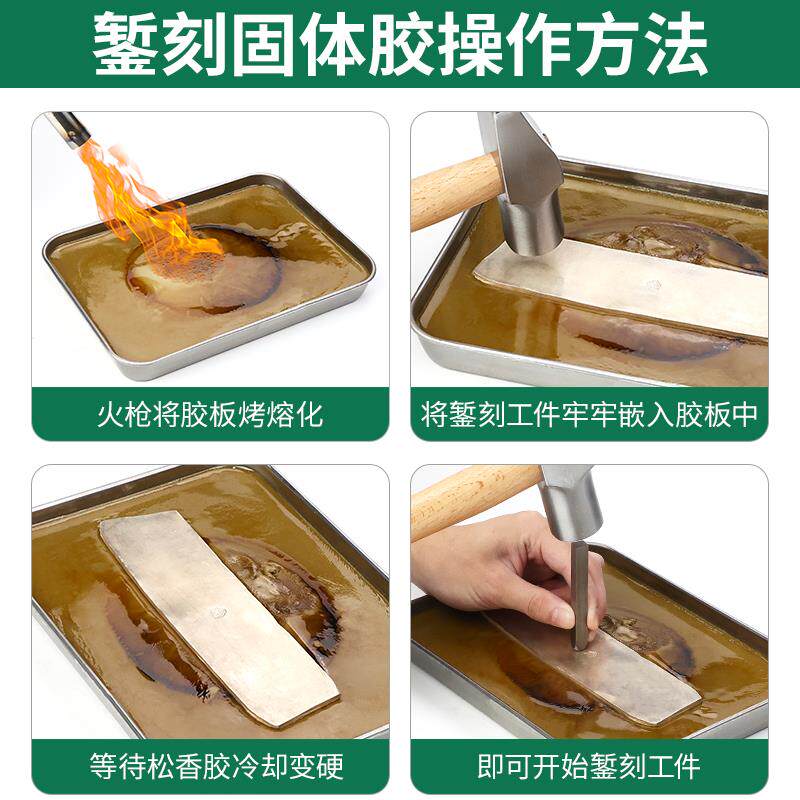 錾刻固体胶操作方法

火枪将胶板烤熔化

将錾刻工件牢牢嵌入胶板中

等待松香胶冷却变硬

即可开始錾刻工件