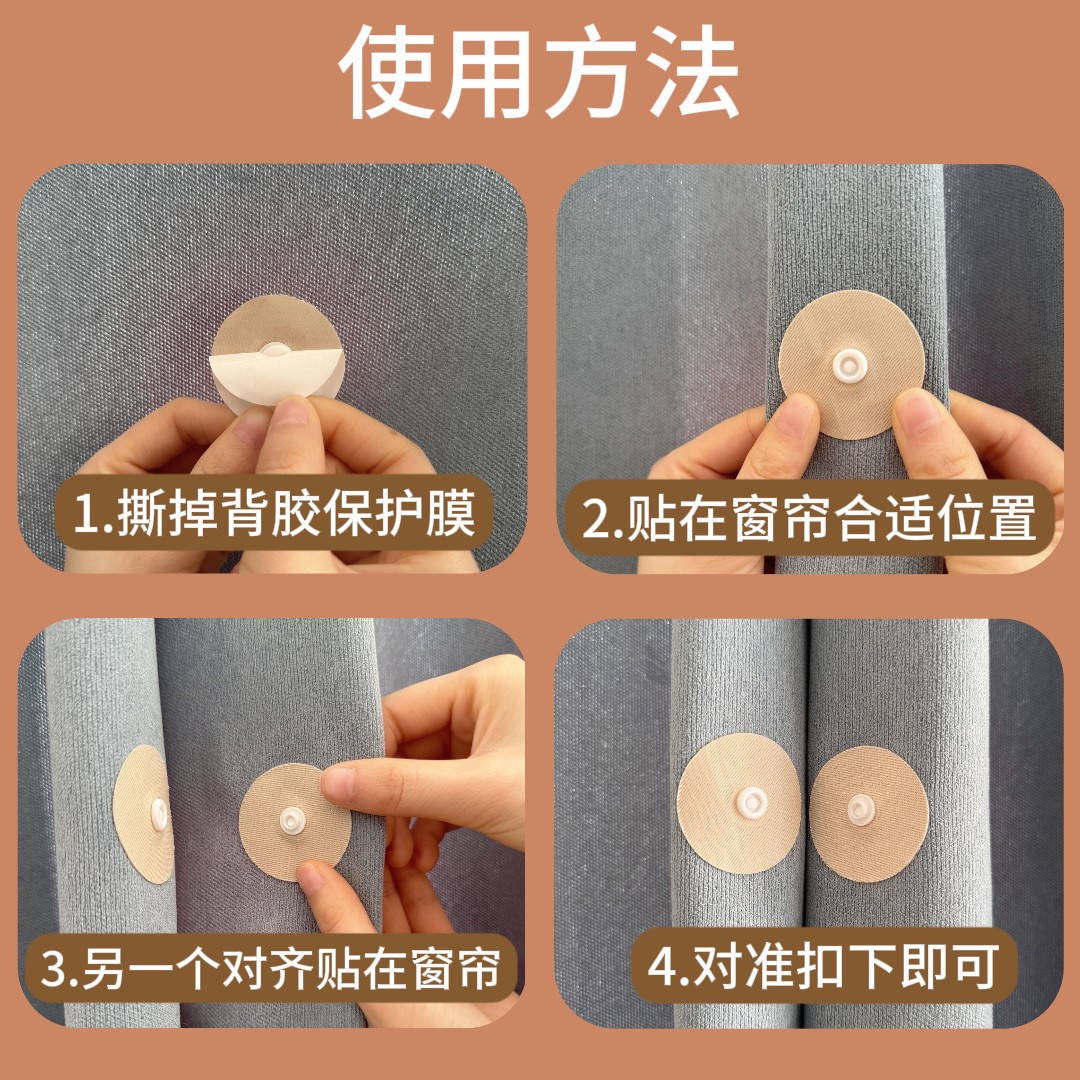 使用方法

1.撕掉背胶保护膜

2.贴在窗帘合适位置

3.另一个对齐贴在窗帘

4.对准扣下即可