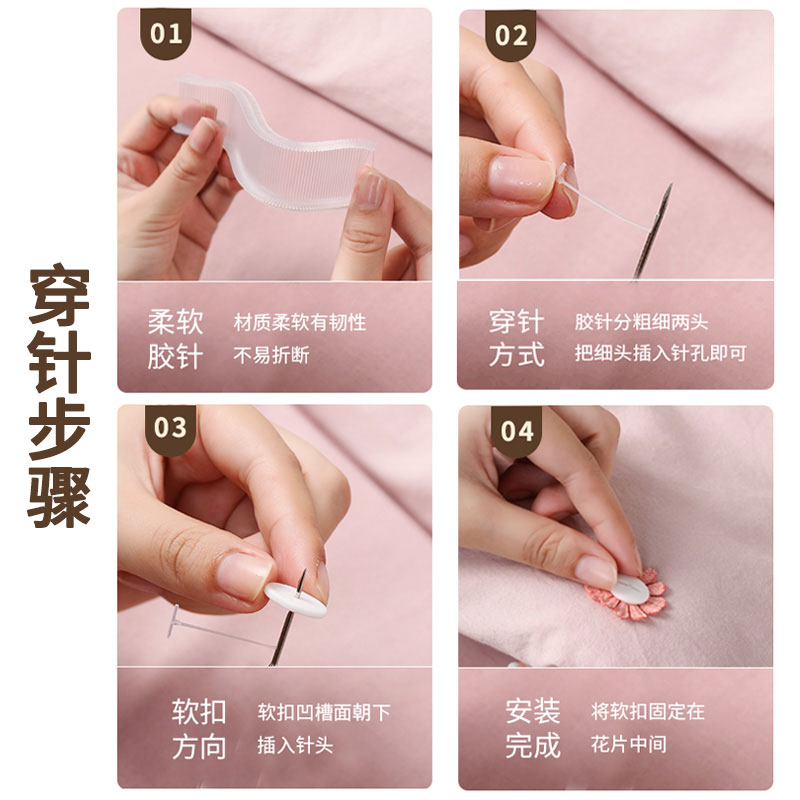 穿针步骤

01

柔软胶针

材质柔软有韧性
不易折断

02

穿针方式

胶针分粗细两头
把细头插入针孔即可

03

软扣方向

软扣凹槽面朝下
插入针头

04

安装完成

将软扣固定在
花片中间