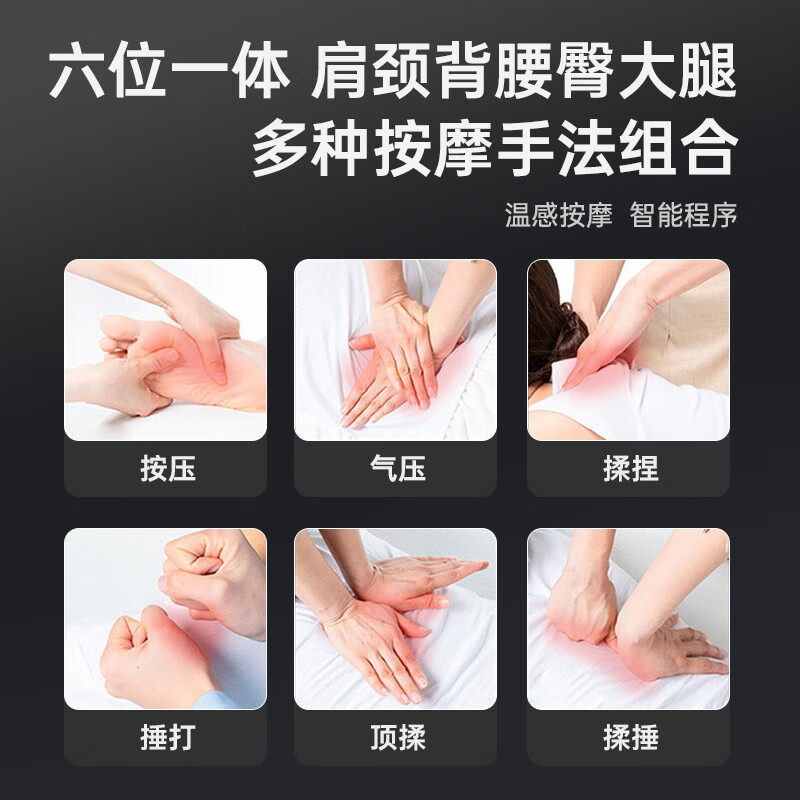 六位一体 肩颈背腰臀大腿
多种按摩手法组合

温感按摩 智能程序

按压

气压

揉捏

捶打

顶揉

揉捶