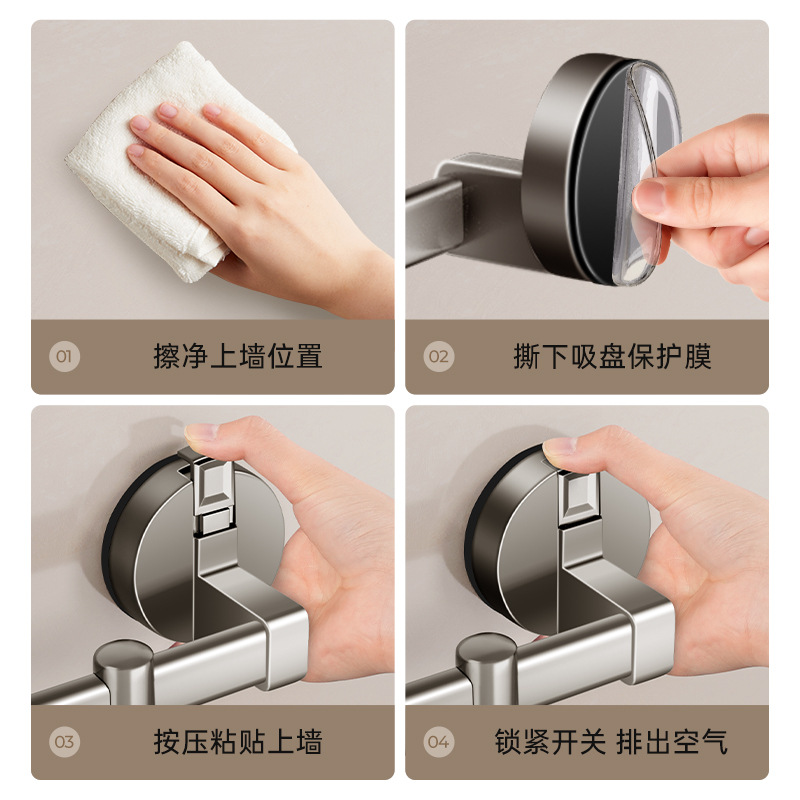 01 擦净上墙位置

02 撕下吸盘保护膜

03 按压粘贴上墙

04 锁紧开关 排出空气