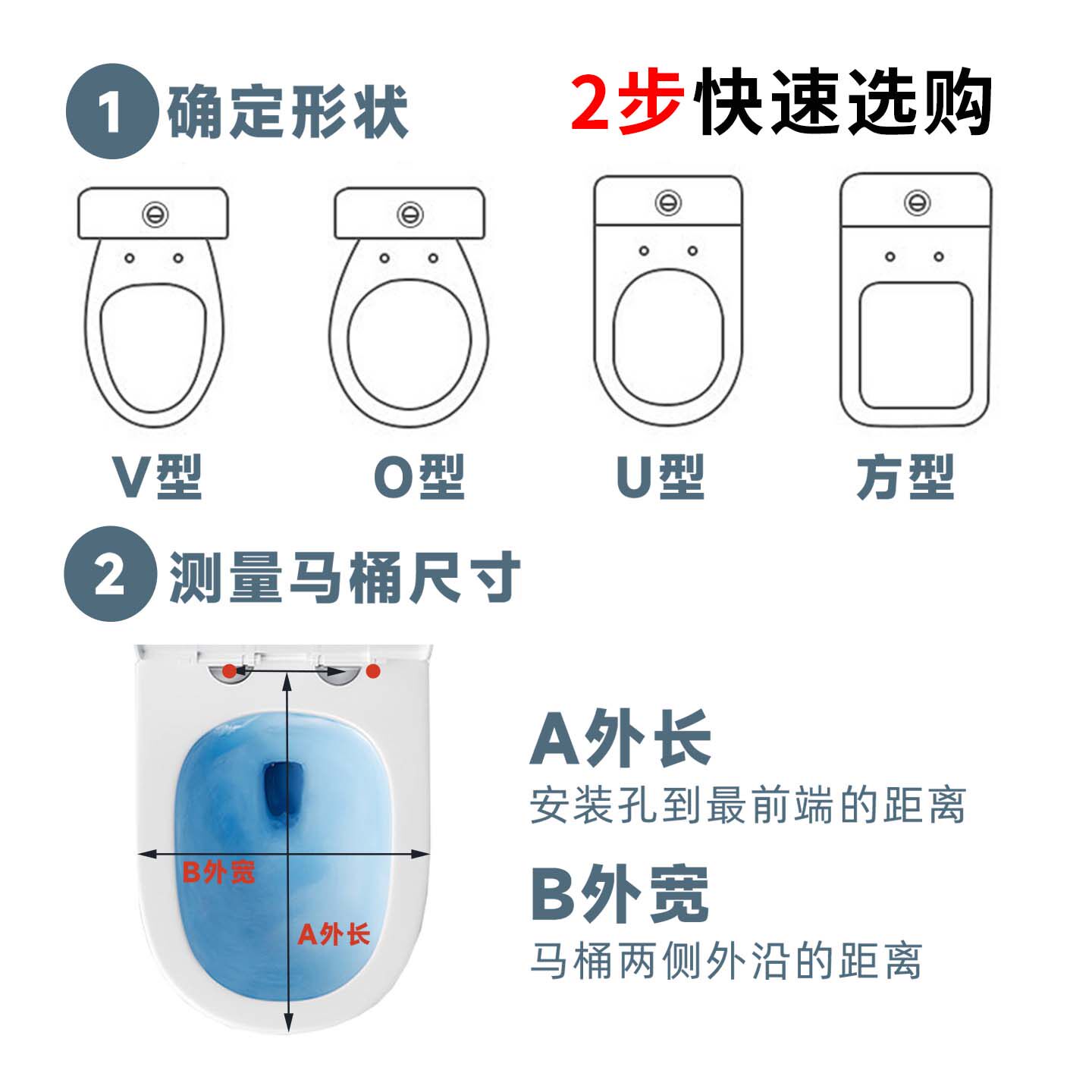 1 确定形状

2步快速选购

V型

O型

U型

方型

2 测量马桶尺寸

B外宽

A外长

A外长
安装孔到最前端的距离

B外宽
马桶两侧外沿的距离