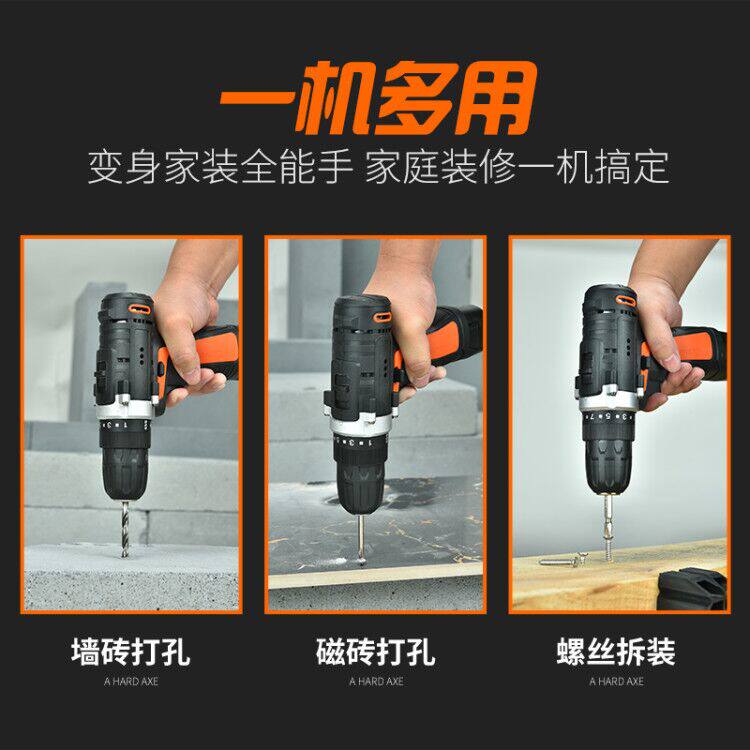 一机多用

变身家装全能手 家庭装修一机搞定

墙砖打孔
A HARD AXE

磁砖打孔
A HARD AXE

螺丝拆装
A HARD AXE