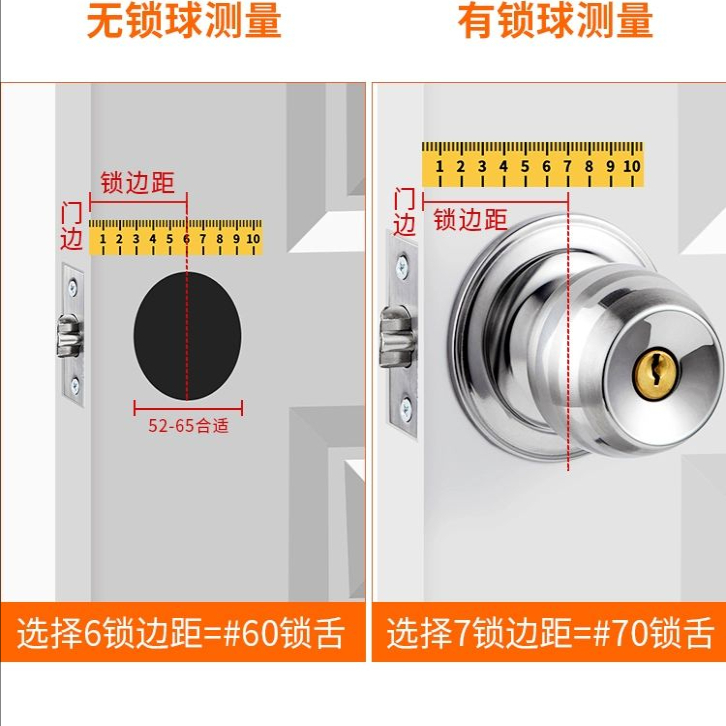 无锁球测量

锁边距

门边

1 2 3 4 5 6 7 8 9 10

52-65合适

选择6锁边距=#60锁舌

有锁球测量

1 2 3 4 5 6 7 8 9 10

门边

锁边距

选择7锁边距=#70锁舌