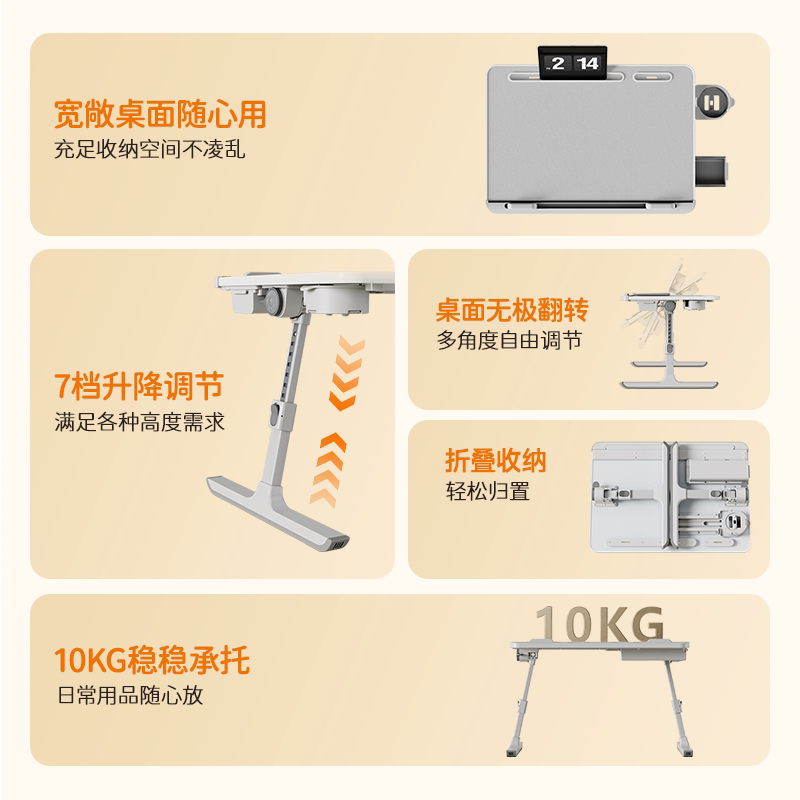 宽敞桌面随心用
充足收纳空间不凌乱

2 14

7档升降调节
满足各种高度需求

桌面无极翻转
多角度自由调节

折叠收纳
轻松归置

10KG稳稳承托
日常用品随心放

10KG