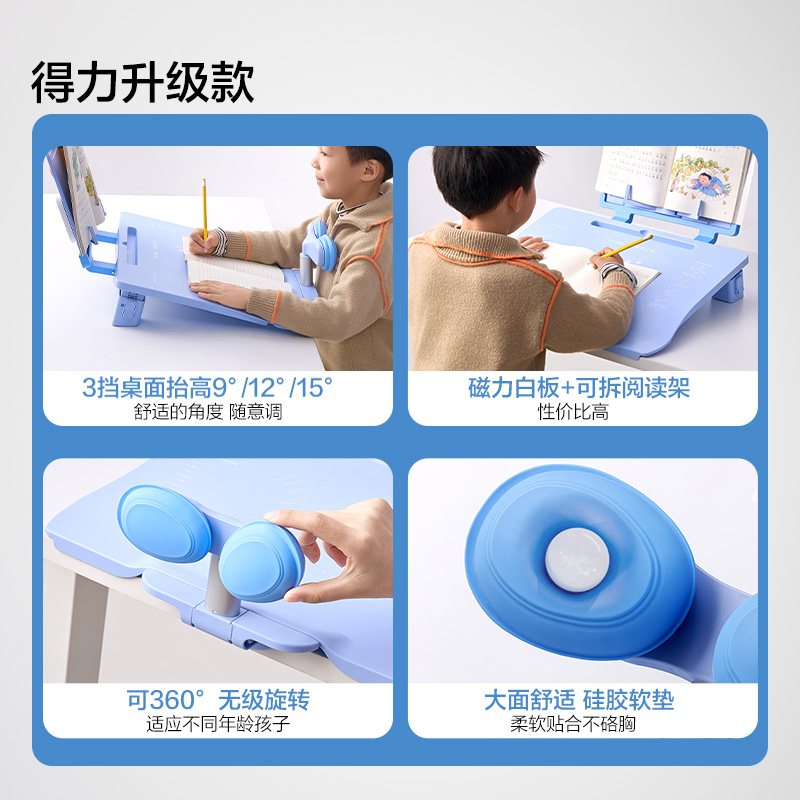 得力升级款

3挡桌面抬高9° /12° /15°
舒适的角度 随意调

磁力白板+可拆阅读架
性价比高

可360° 无级旋转
适应不同年龄孩子

大面舒适 硅胶软垫
柔软贴合不硌胸