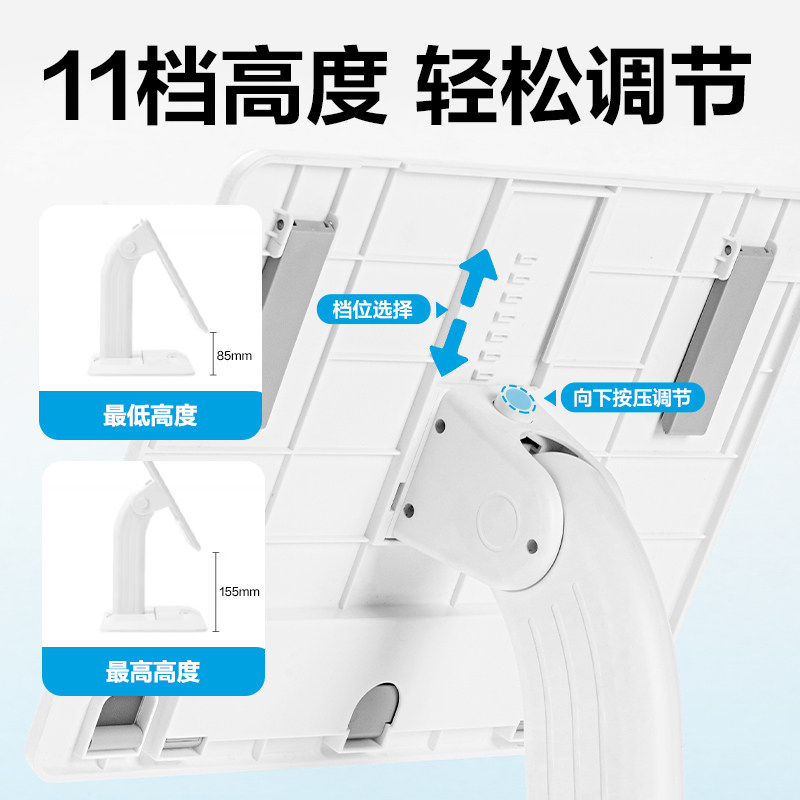 11档高度 轻松调节

85mm

最低高度

155mm

最高高度

档位选择

向下按压调节