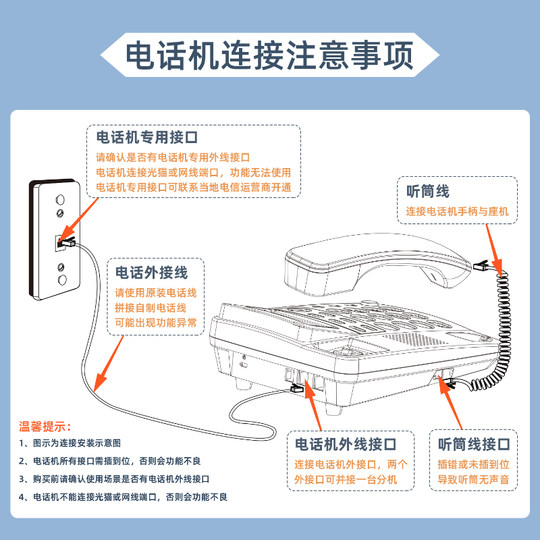 电话机连接注意事项

电话机专用接口
请确认是否有电话机专用外线接口
电话机连接光猫或网线端口，功能无法使用
电话机专用接口可联系当地电信运营商开通

听筒线
连接电话机手柄与座机

电话外接线
请使用原装电话线
拼接自制电话线
可能出现功能异常

温馨提示：
1、图示为连接安装示意图
2、电话机所有接口需插到位，否则会功能不良
3、购买前请确认使用场景是否有电话机外线接口
4、电话机不能连接光猫或网线端口，否则会功能不良

电话机外线接口
连接电话机外接口，两个外接口可并接一台分机

听筒线接口
插错或未插到位
导致听筒无声音