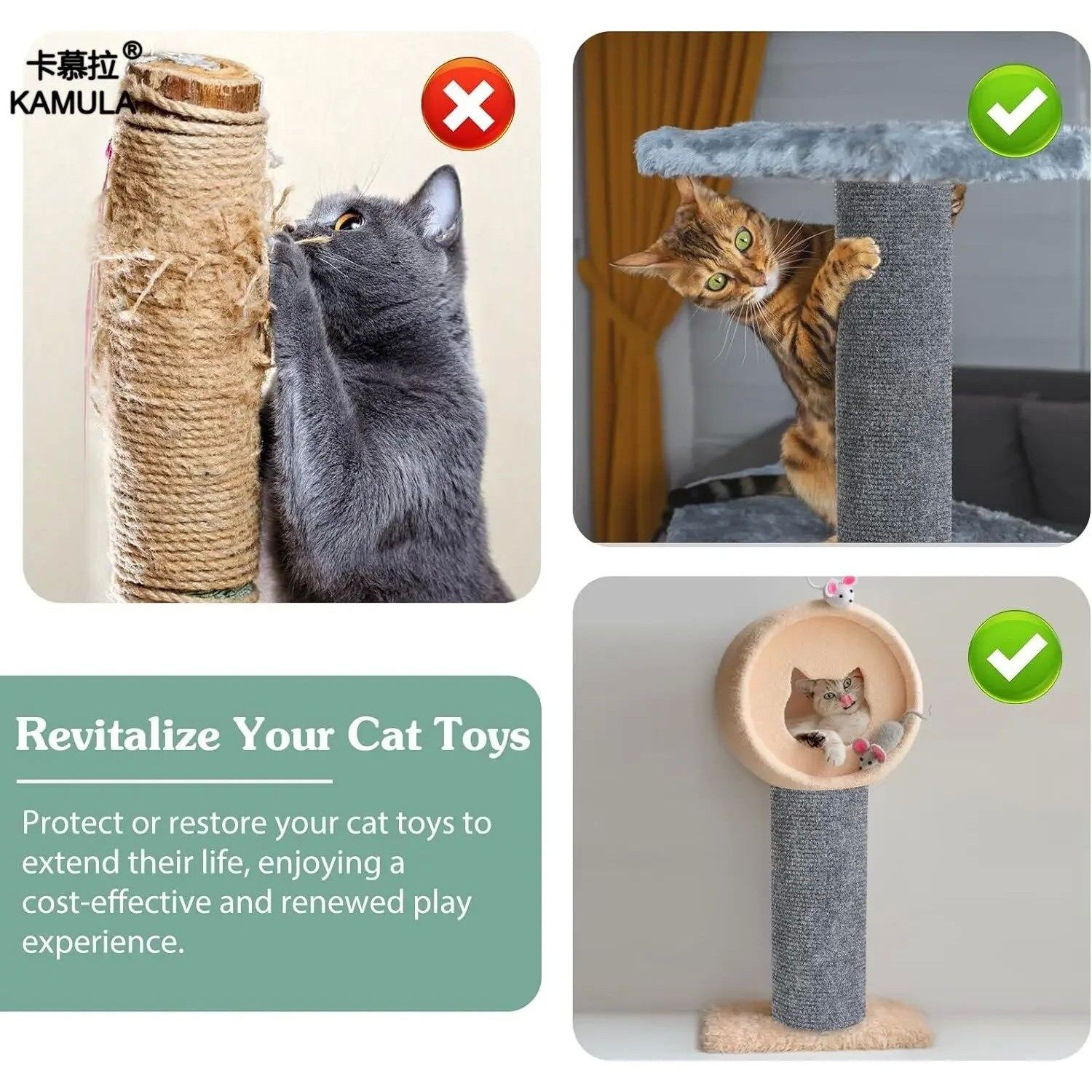 卡慕拉®
KAMULA

Revitalize Your Cat Toys

Protect or restore your cat toys to extend their life, enjoying a cost-effective and renewed play experience.