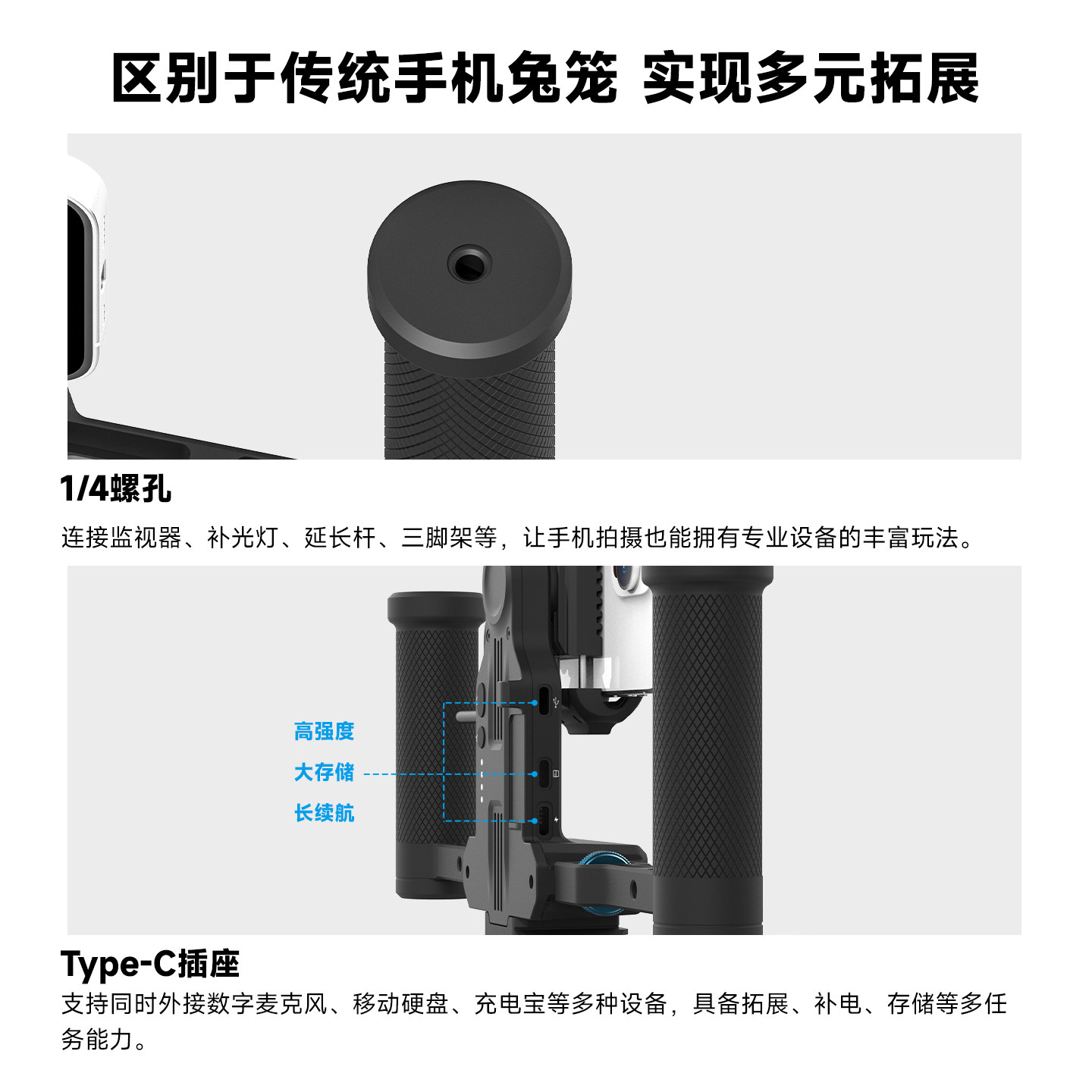 区别于传统手机兔笼 实现多元拓展

1/4螺孔

连接监视器、补光灯、延长杆、三脚架等，让手机拍摄也能拥有专业设备的丰富玩法。

高强度

大存储

长续航

Type-C插座

支持同时外接数字麦克风、移动硬盘、充电宝等多种设备，具备拓展、补电、存储等多任务能力。