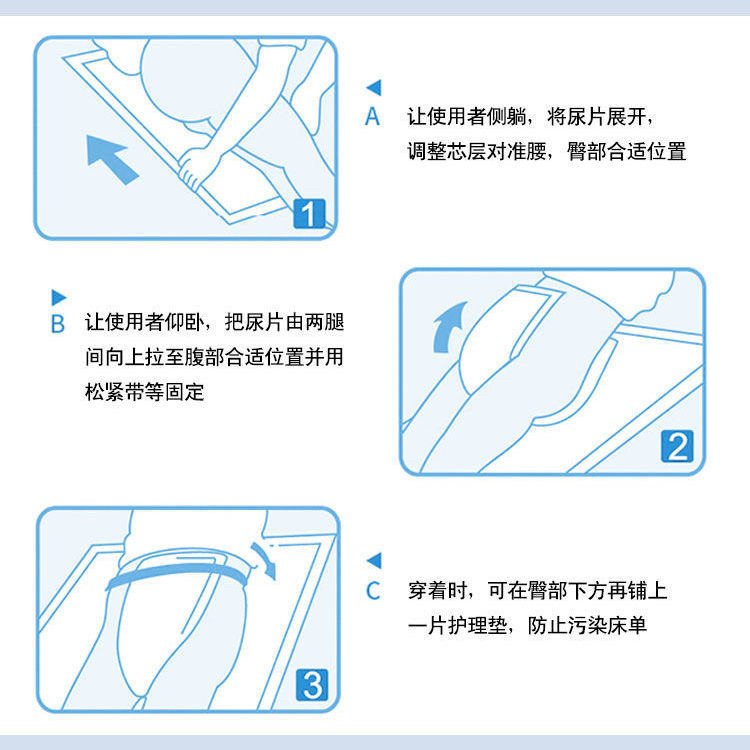 1

A 让使用者侧躺，将尿片展开，调整芯层对准腰，臀部合适位置

B 让使用者仰卧，把尿片由两腿间向上拉至腹部合适位置并用松紧带等固定

2

3

C 穿着时，可在臀部下方再铺上一片护理垫，防止污染床单