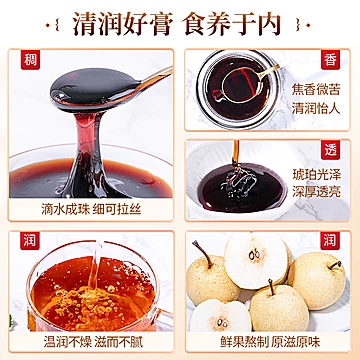 清润好膏 食养于内

稠

滴水成珠 细可拉丝

香

焦香微苦
清润怡人

透

琥珀光泽
深厚透亮

润

温润不燥 滋而不腻

润

鲜果熬制 原滋原味