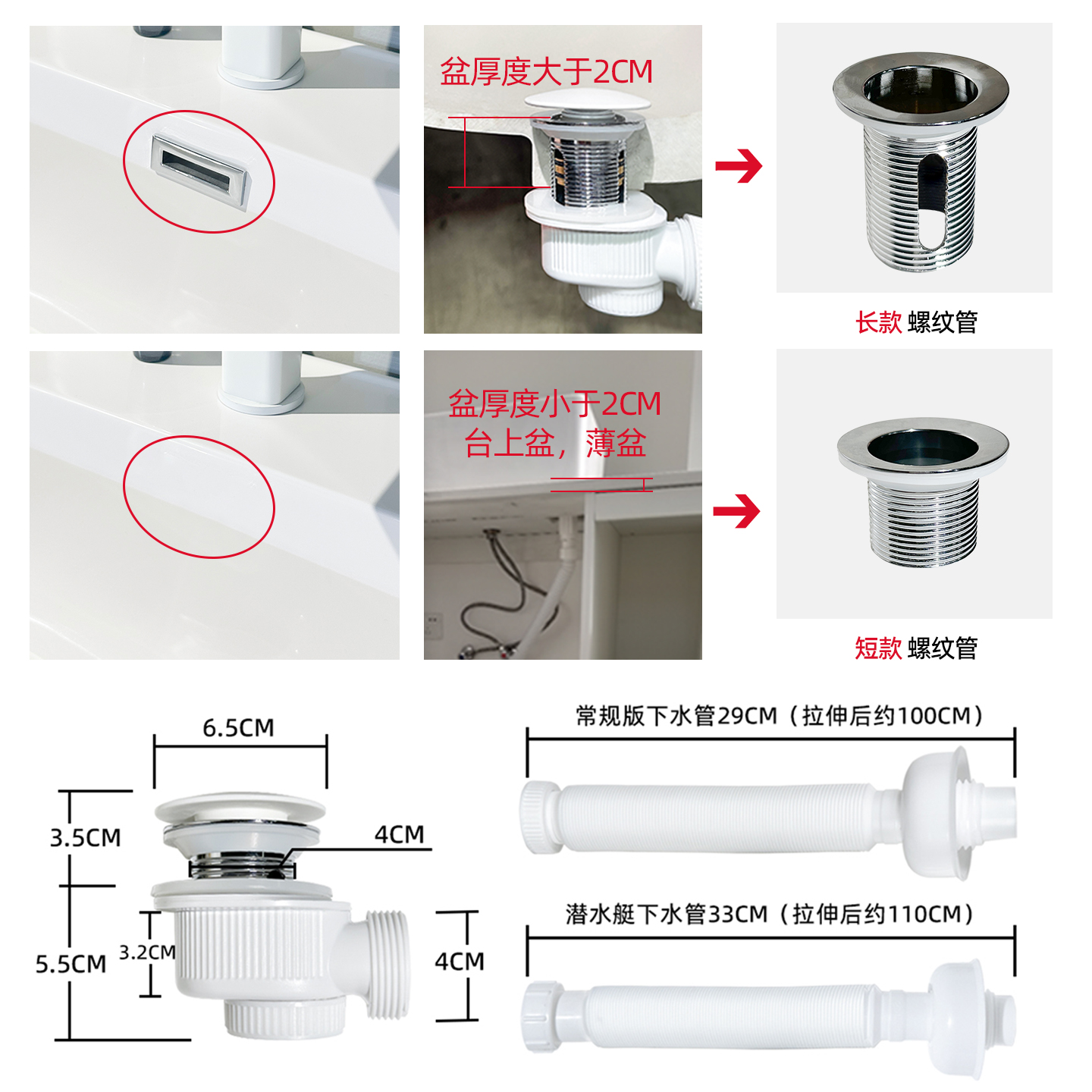 盆厚度大于2CM

长款 螺纹管

盆厚度小于2CM
台上盆，薄盆

短款 螺纹管

6.5CM
3.5CM
4CM
5.5CM
3.2CM
4CM

常规版下水管29CM（拉伸后约100CM）

潜水艇下水管33CM（拉伸后约110CM）