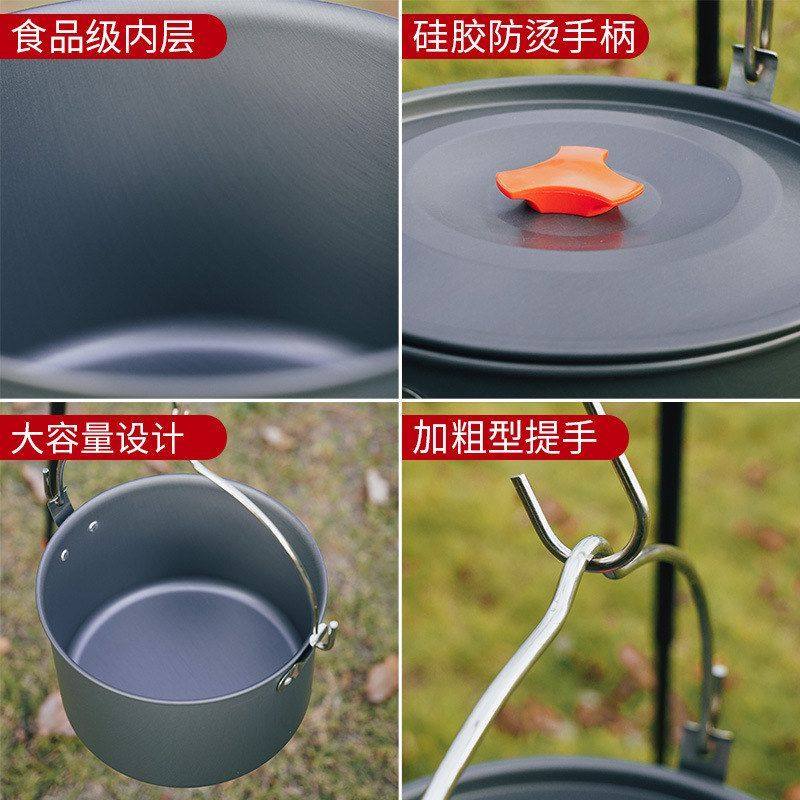 食品级内层

硅胶防烫手柄

大容量设计

加粗型提手