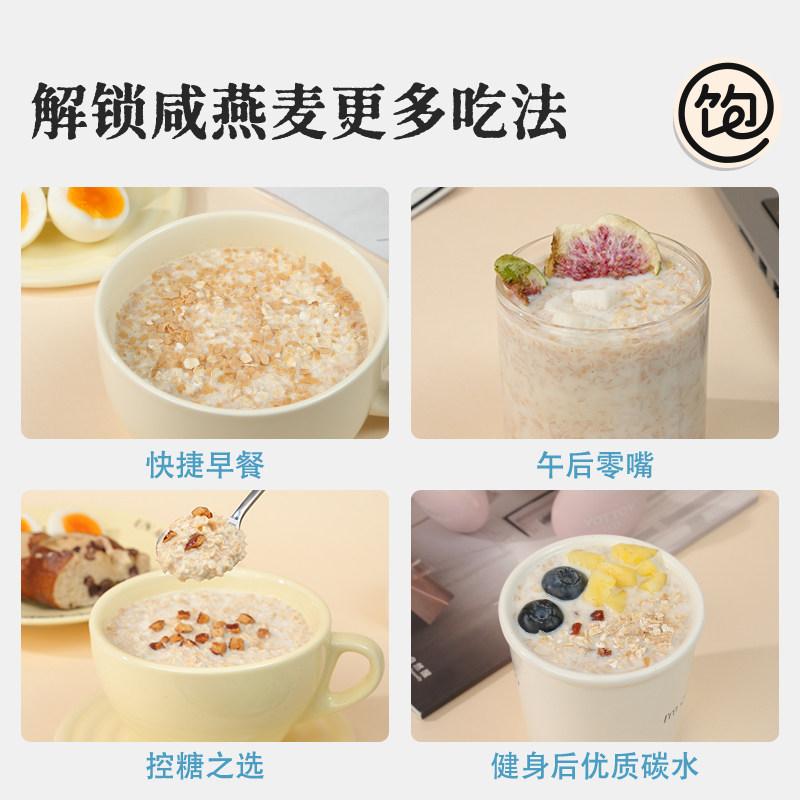 解锁咸燕麦更多吃法

饱

快捷早餐

午后零嘴

控糖之选

健身后优质碳水