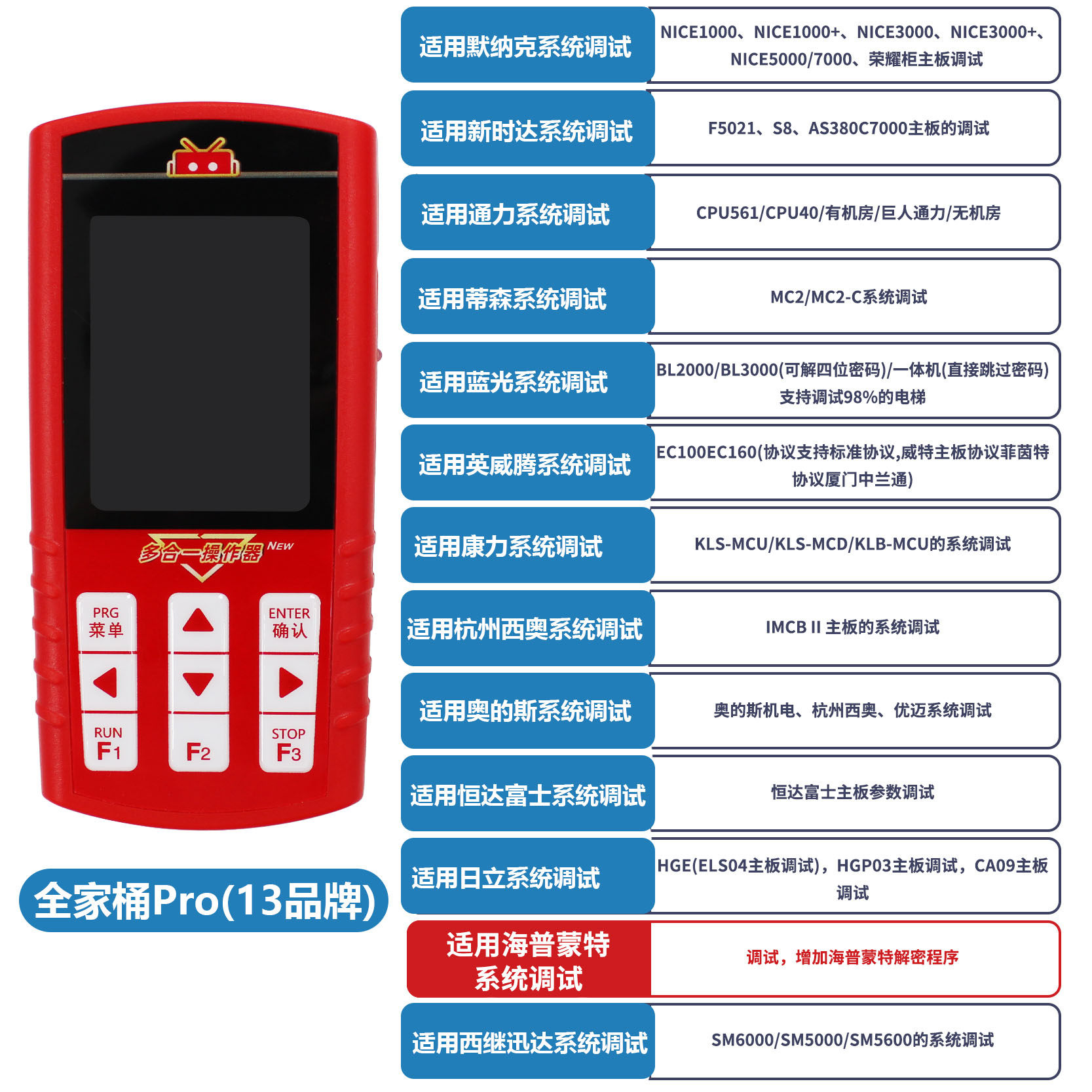 多合一操作器 NEW

PRG 菜单

ENTER 确认

RUN F1

F2

STOP F3

全家桶Pro(13品牌)

| | |
|---|---|
| 适用默纳克系统调试 | NICE1000、NICE1000+、NICE3000、NICE3000+、NICE5000/7000、荣耀柜主板调试 |
| 适用新时达系统调试 | F5021、S8、AS380C7000主板的调试 |
| 适用通力系统调试 | CPU561/CPU40/有机房/巨人通力/无机房 |
| 适用蒂森系统调试 | MC2/MC2-C系统调试 |
| 适用蓝光系统调试 | BL2000/BL3000(可解四位密码)/一体机(直接跳过密码) 支持调试98%的电梯 |
| 适用英威腾系统调试 | EC100EC160(协议支持标准协议,威特主板协议菲茵特协议厦门中兰通) |
| 适用康力系统调试 | KLS-MCU/KLS-MCD/KLB-MCU的系统调试 |
| 适用杭州西奥系统调试 | IMCB II 主板的系统调试 |
| 适用奥的斯系统调试 | 奥的斯机电、杭州西奥、优迈系统调试 |
| 适用恒达富士系统调试 | 恒达富士主板参数调试 |
| 适用日立系统调试 | HGE(ELS04主板调试)，HGP03主板调试，CA09主板调试 |
| 适用海普蒙特系统调试 | 调试，增加海普蒙特解密程序 |
| 适用西继迅达系统调试 | SM6000/SM5000/SM5600的系统调试 |