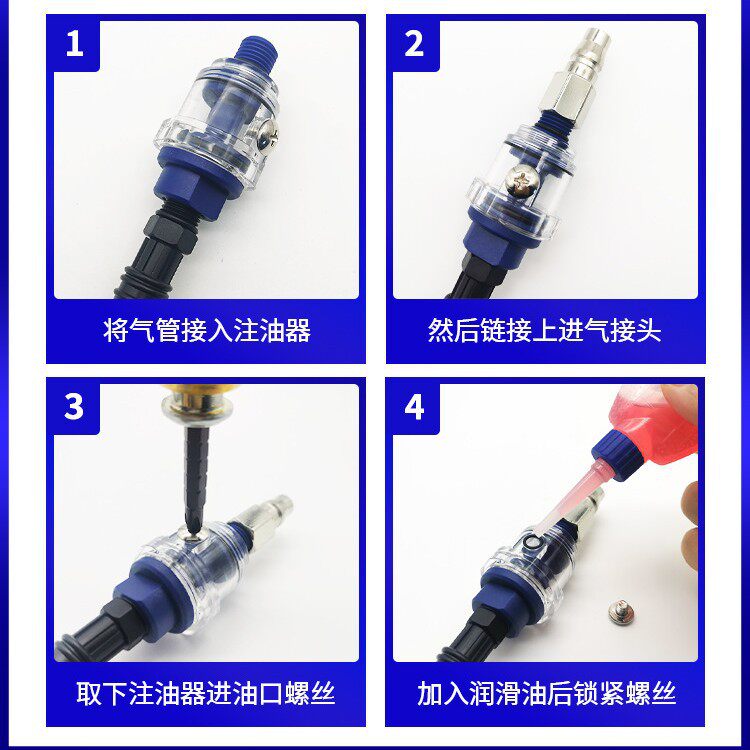 1

将气管接入注油器

2

然后链接上进气接头

3

取下注油器进油口螺丝

4

加入润滑油后锁紧螺丝