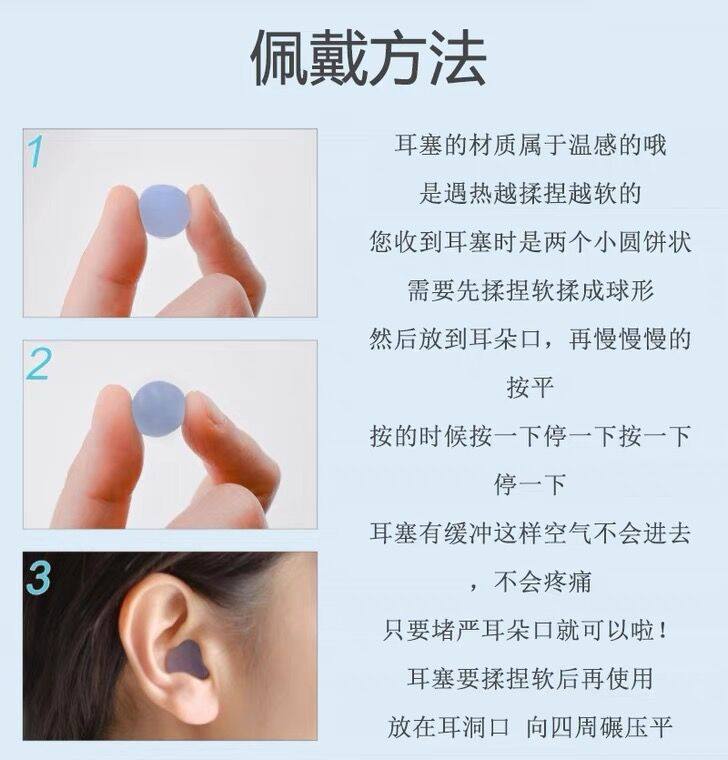 佩戴方法

1

2

3

耳塞的材质属于温感的哦
是遇热越揉捏越软的
您收到耳塞时是两个小圆饼状
需要先揉捏软揉成球形
然后放到耳朵口，再慢慢慢的按平
按的时候按一下停一下按一下停一下
耳塞有缓冲这样空气不会进去，不会疼痛
只要堵严耳朵口就可以啦！
耳塞要揉捏软后再使用
放在耳洞口 向四周碾压平