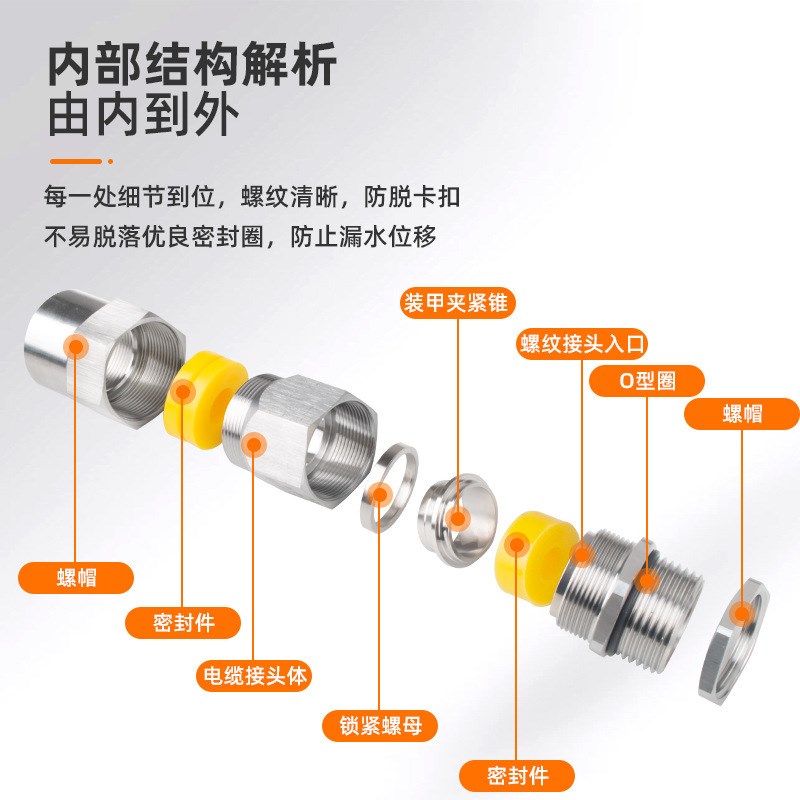 内部结构解析
由内到外

每一处细节到位，螺纹清晰，防脱卡扣
不易脱落优良密封圈，防止漏水位移

装甲夹紧锥

螺纹接头入口

O型圈

螺帽

螺帽

密封件

电缆接头体

锁紧螺母

密封件