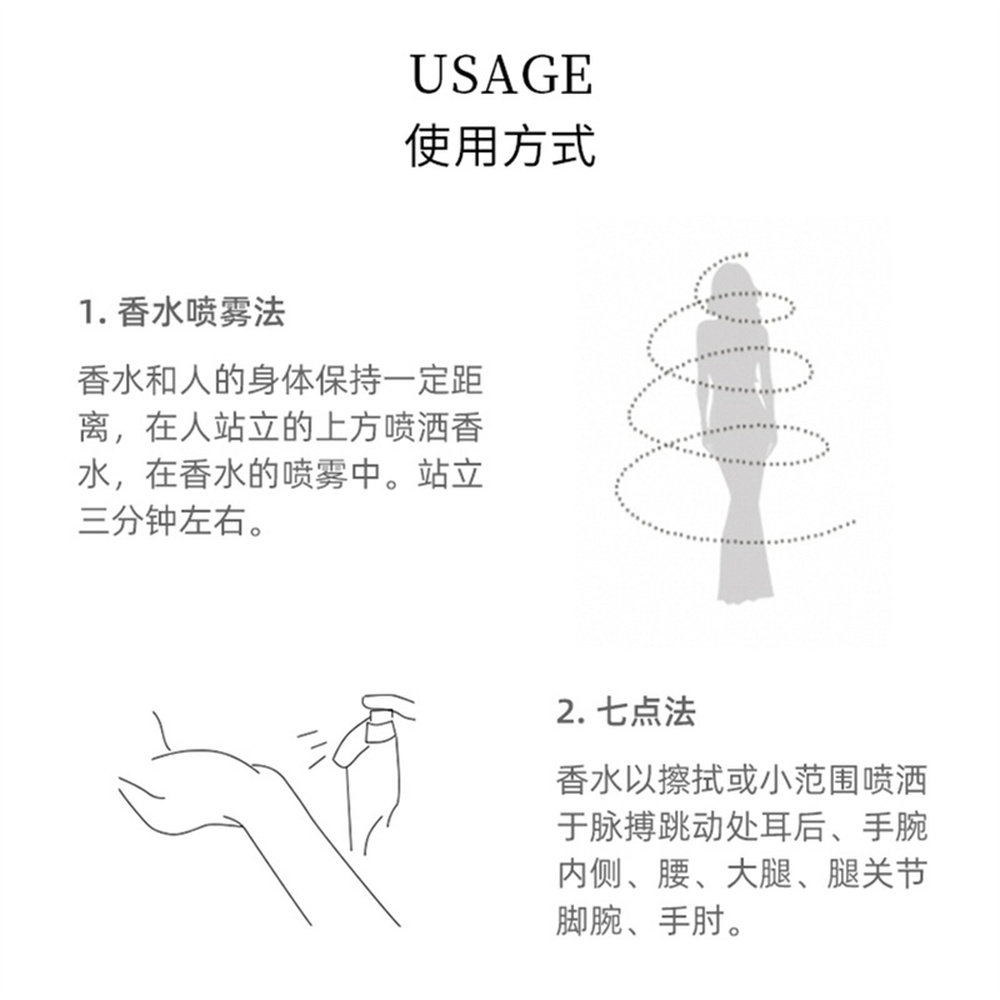 USAGE
使用方式

1. 香水喷雾法

香水和人的身体保持一定距离，在人站立的上方喷洒香水，在香水的喷雾中。站立三分钟左右。

2. 七点法

香水以擦拭或小范围喷洒于脉搏跳动处耳后、手腕内侧、腰、大腿、腿关节脚腕、手肘。