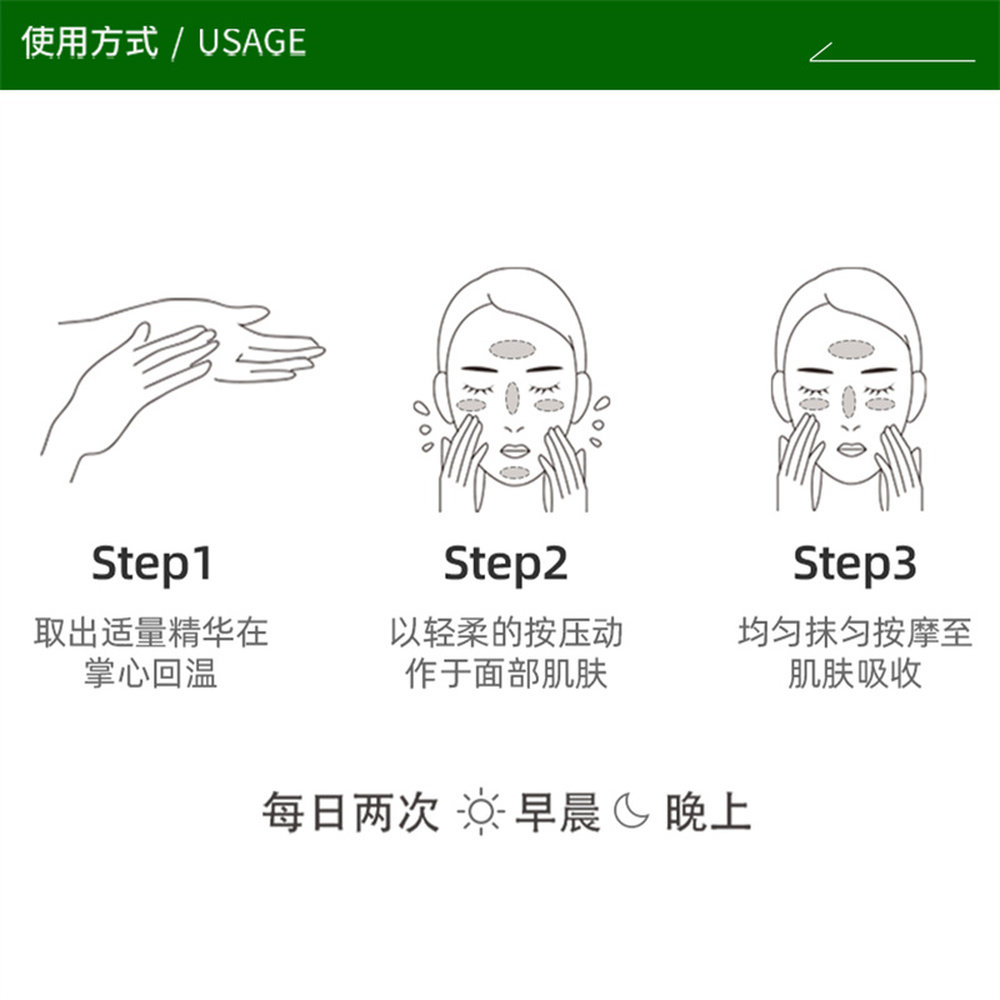 使用方式 / USAGE

Step1
取出适量精华在掌心回温

Step2
以轻柔的按压动作于面部肌肤

Step3
均匀抹匀按摩至肌肤吸收

每日两次 早晨 晚上