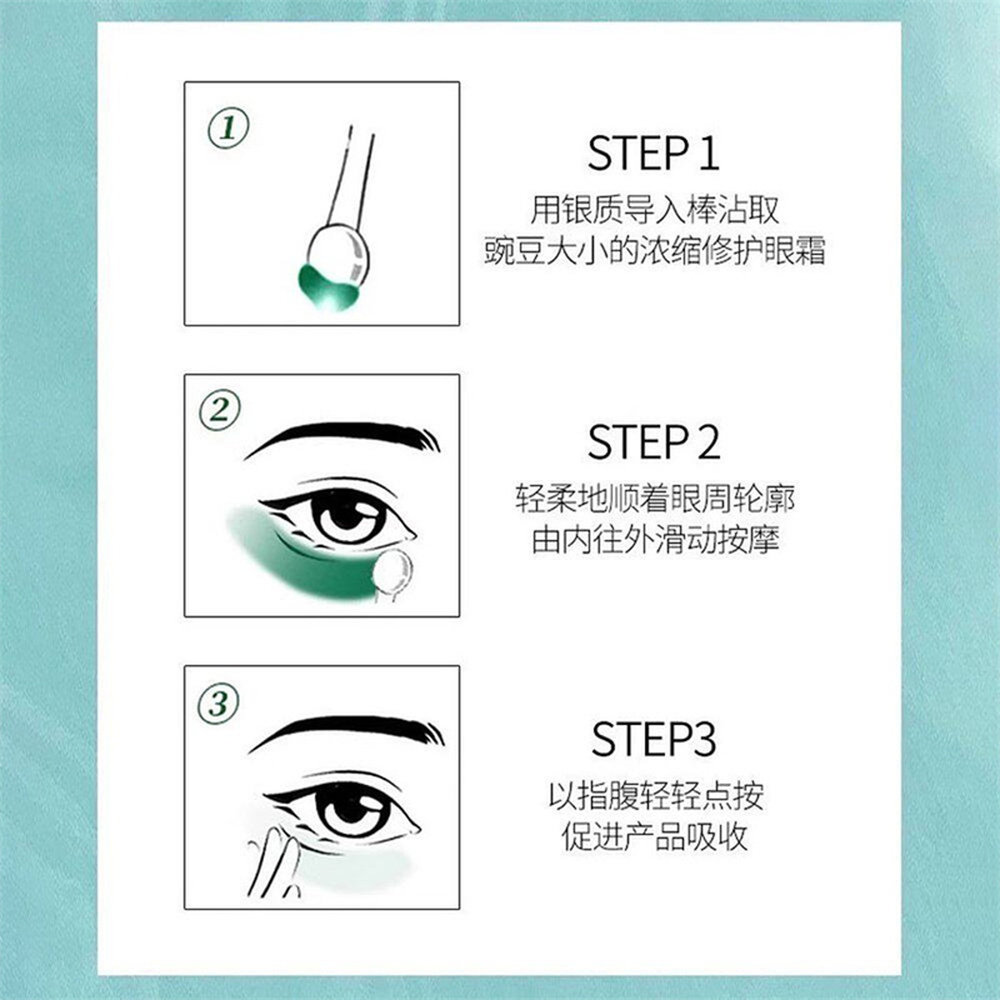 ①

STEP 1

用银质导入棒沾取
豌豆大小的浓缩修护眼霜

②

STEP 2

轻柔地顺着眼周轮廓
由内往外滑动按摩

③

STEP3

以指腹轻轻点按
促进产品吸收