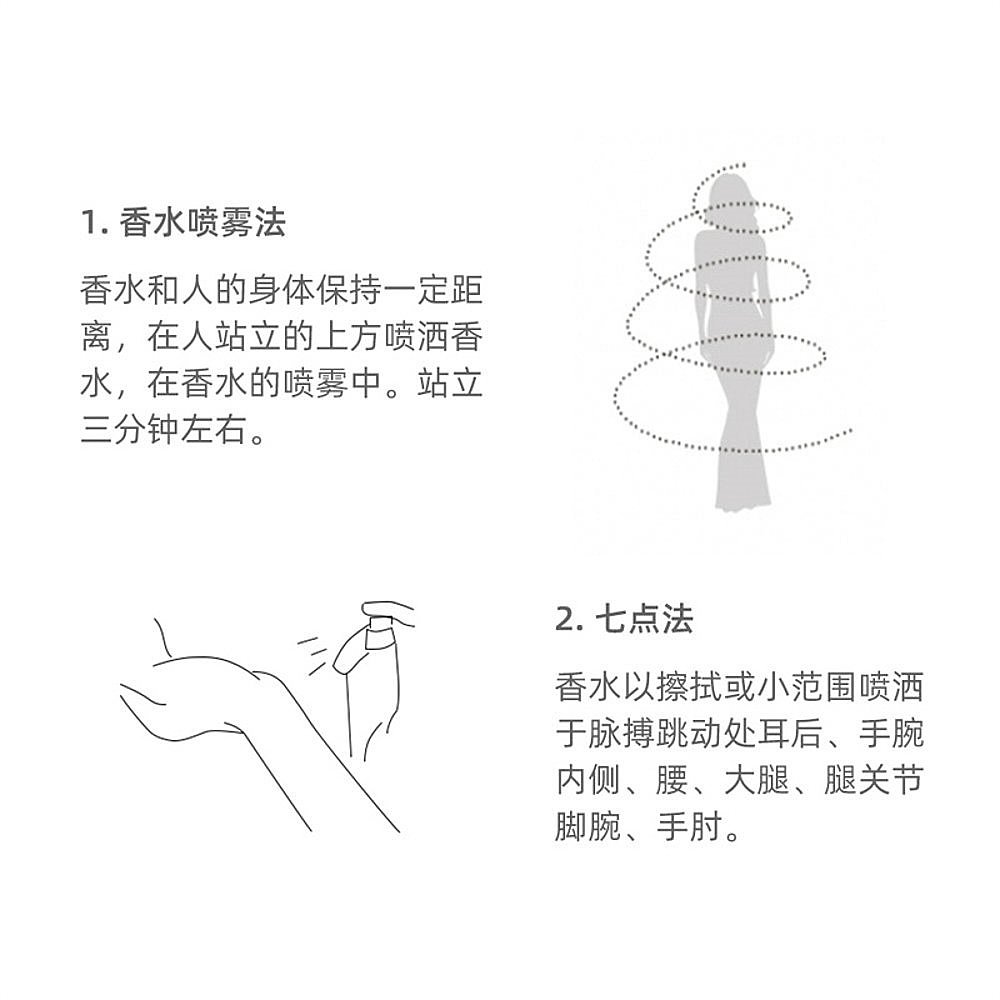 1. 香水喷雾法

香水和人的身体保持一定距离，在人站立的上方喷洒香水，在香水的喷雾中。站立三分钟左右。

2. 七点法

香水以擦拭或小范围喷洒于脉搏跳动处耳后、手腕内侧、腰、大腿、腿关节脚腕、手肘。