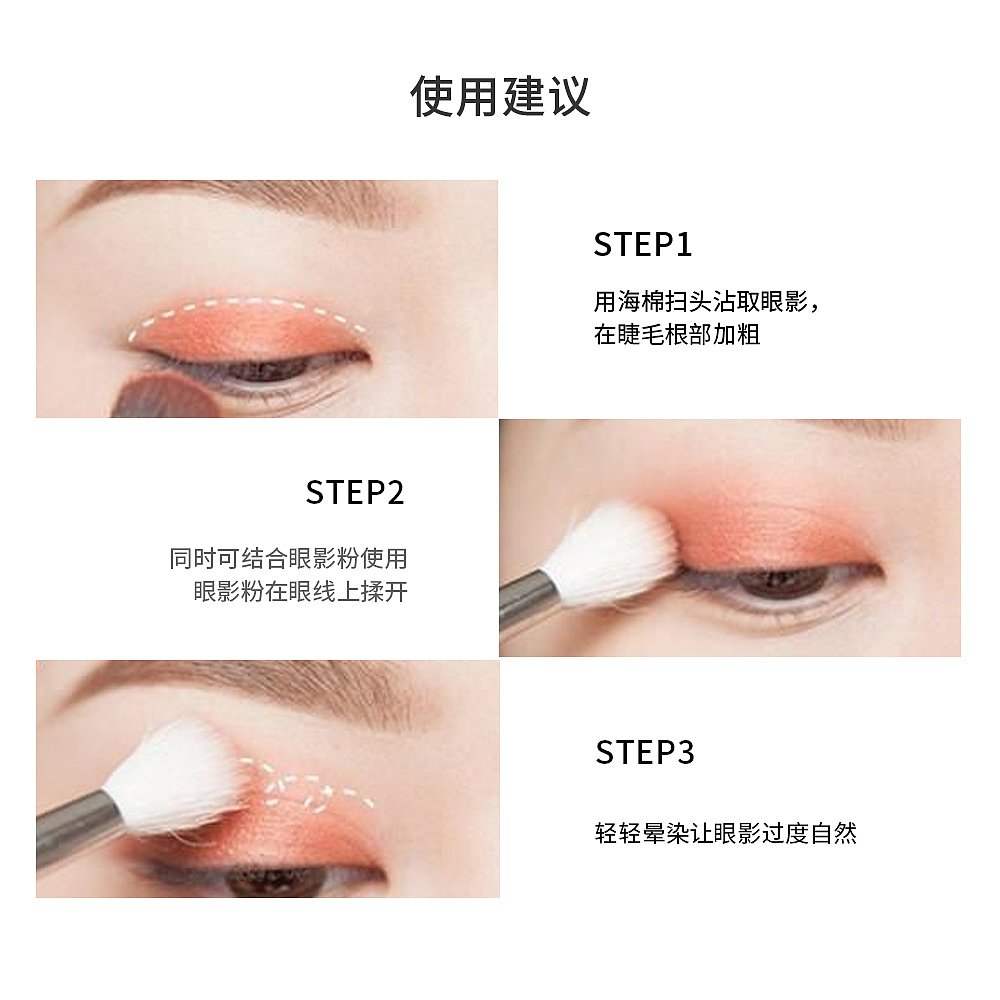 使用建议

STEP1

用海棉扫头沾取眼影，
在睫毛根部加粗

STEP2

同时可结合眼影粉使用
眼影粉在眼线上揉开

STEP3

轻轻晕染让眼影过度自然