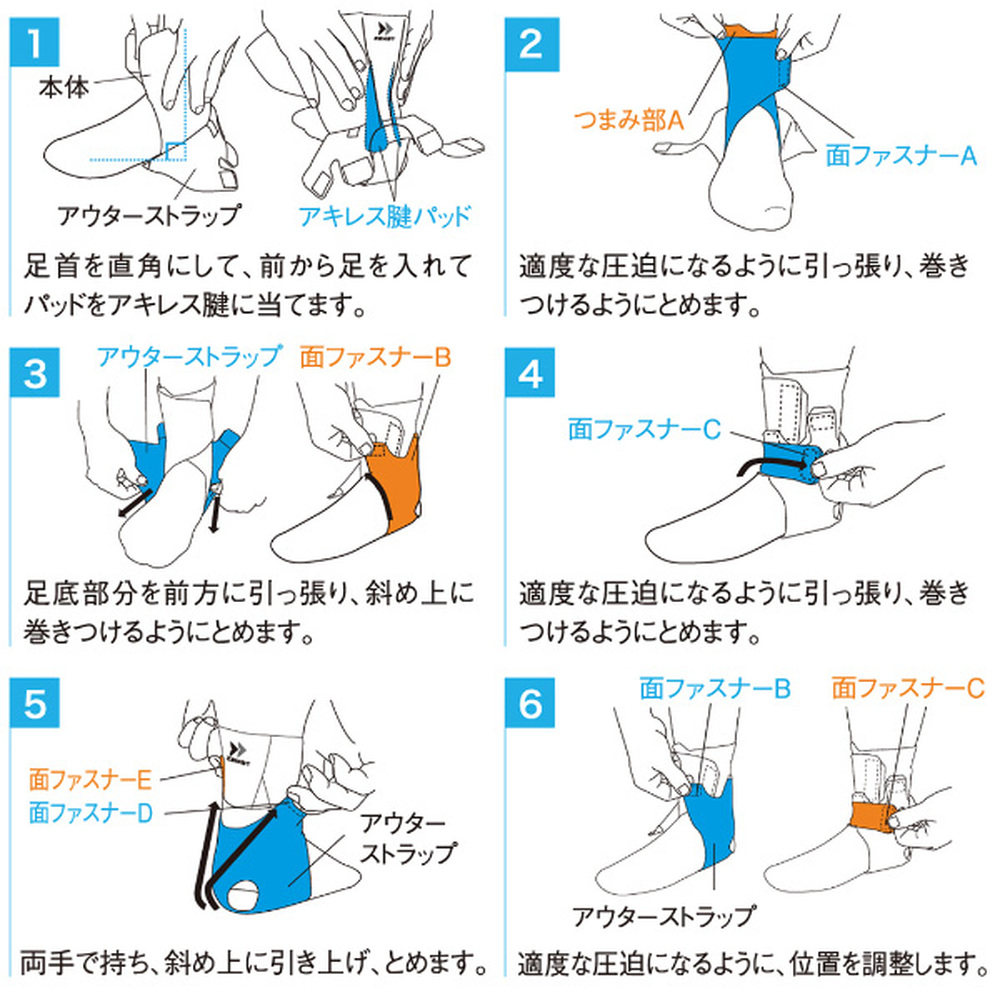 1

本体

アウターストラップ

アキレス腱パッド

足首を直角にして、前から足を入れてパッドをアキレス腱に当てます。

2

つまみ部A

面ファスナーA

適度な圧迫になるように引っ張り、巻きつけるようにとめます。

3

アウターストラップ

面ファスナーB

足底部分を前方に引っ張り、斜め上に巻きつけるようにとめます。

4

面ファスナーC

適度な圧迫になるように引っ張り、巻きつけるようにとめます。

5

面ファスナーE

面ファスナーD

アウターストラップ

両手で持ち、斜め上に引き上げ、とめます。

6

面ファスナーB

面ファスナーC

アウターストラップ

適度な圧迫になるように、位置を調整します。