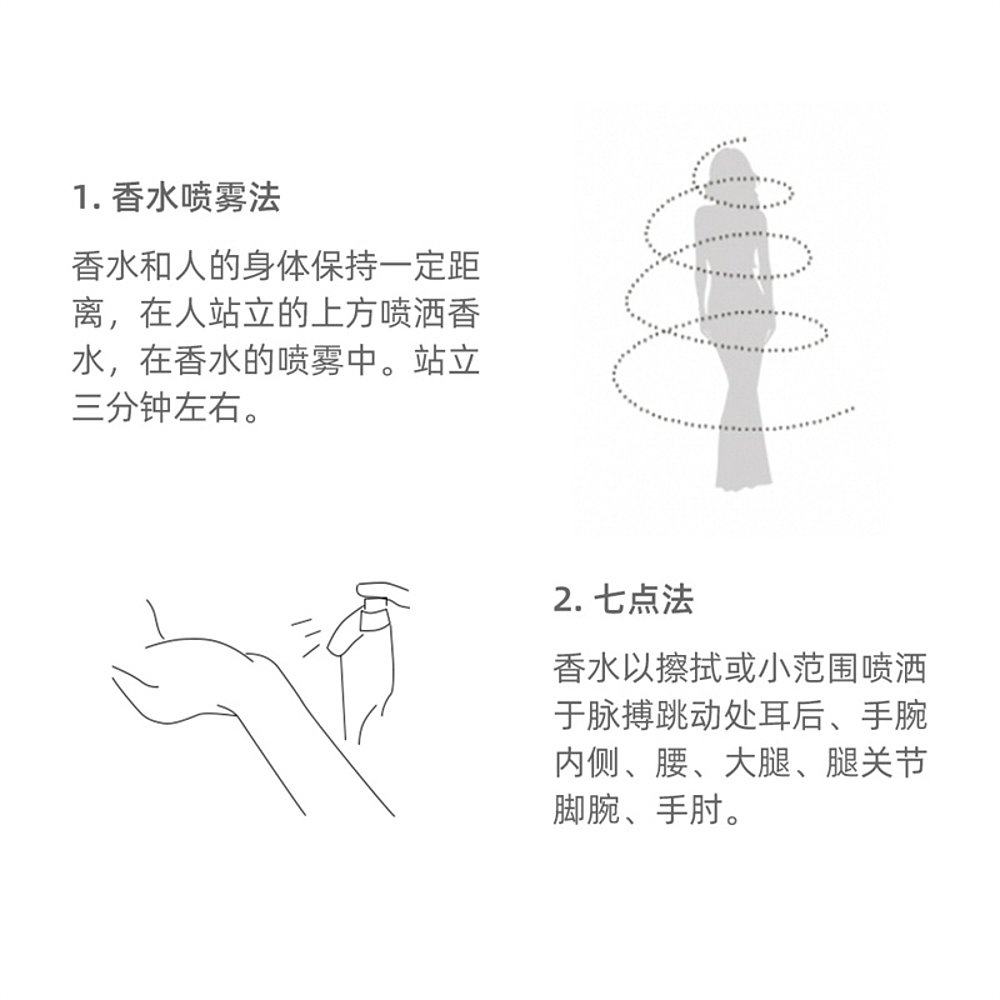 1. 香水喷雾法

香水和人的身体保持一定距离，在人站立的上方喷洒香水，在香水的喷雾中。站立三分钟左右。

2. 七点法

香水以擦拭或小范围喷洒于脉搏跳动处耳后、手腕内侧、腰、大腿、腿关节脚腕、手肘。